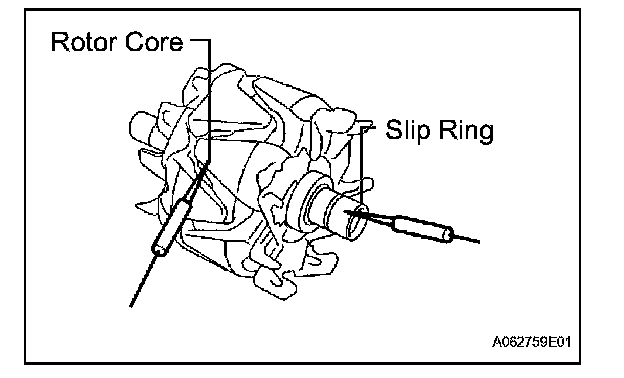 Rotor Core

Slip Ring

A062759E01