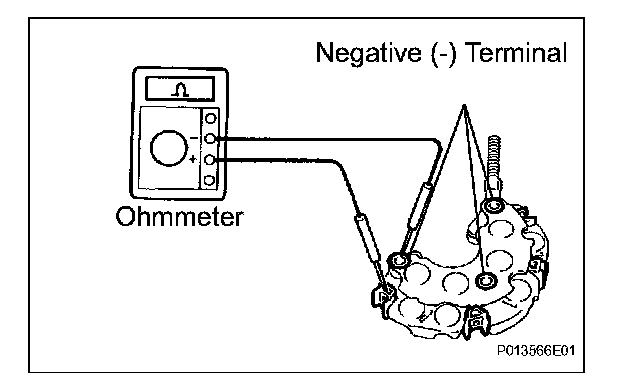 Negative (-) Terminal

Ω

−

+

Ohmmeter

P013566E01