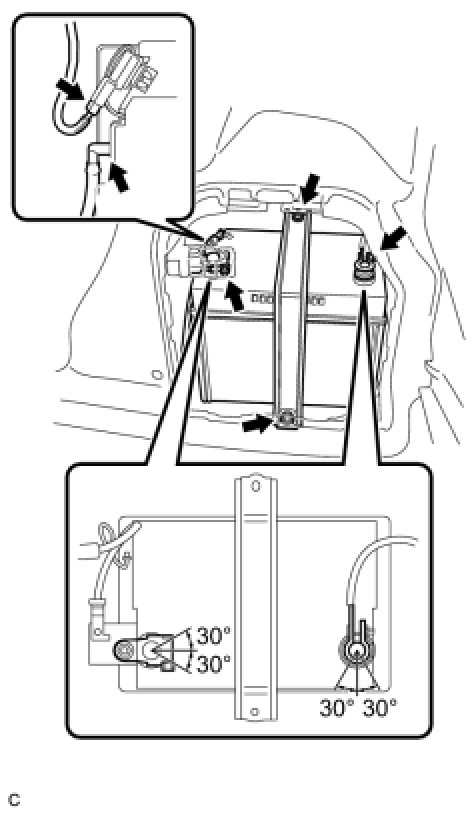 30°
30°
30° 30°
C