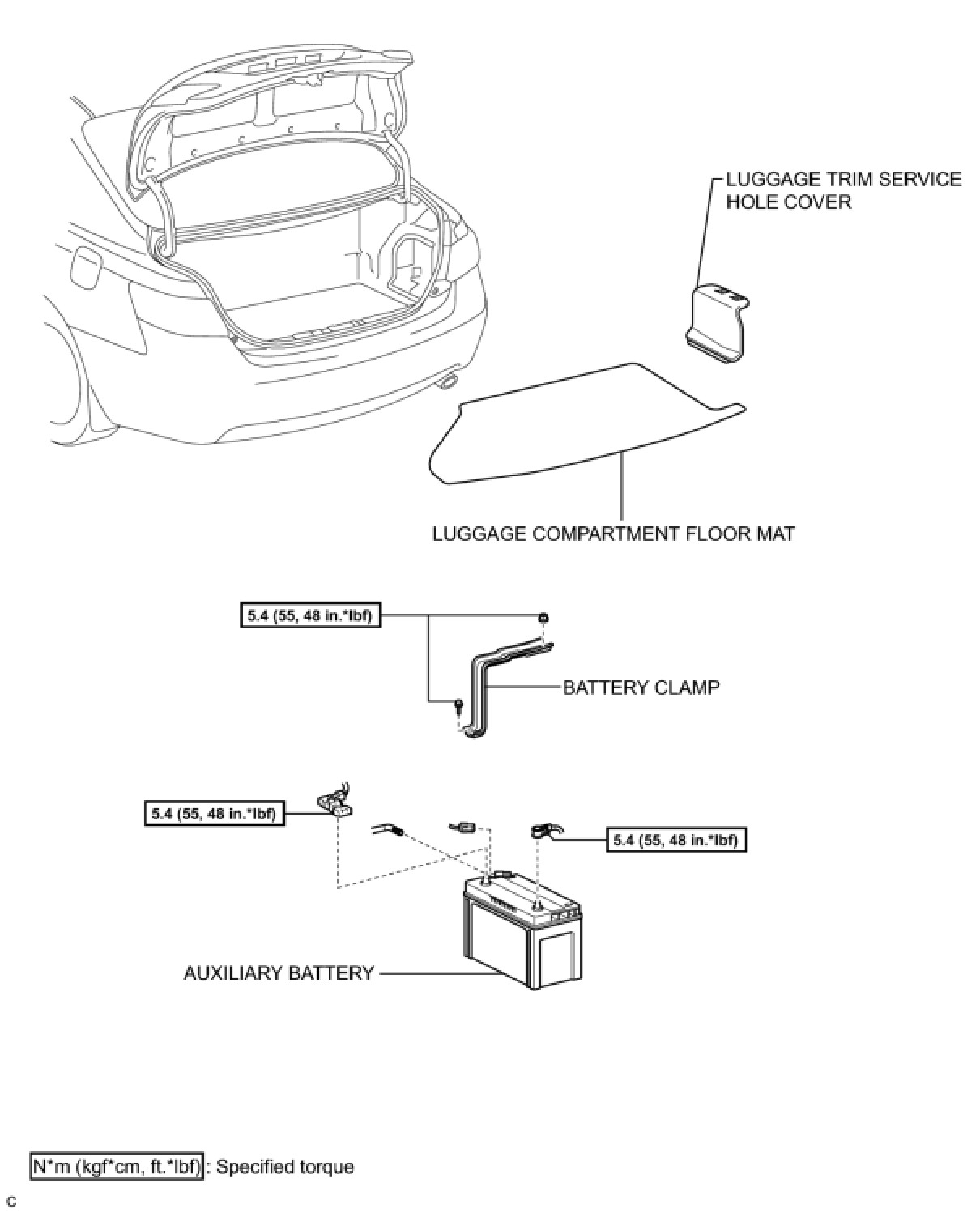 LUGGAGE TRIM SERVICE HOLE COVER

LUGGAGE COMPARTMENT FLOOR MAT

5.4 (55, 48 in.*lbf)

BATTERY CLAMP

5.4 (55, 48 in.*lbf)

5.4 (55, 48 in.*lbf)

AUXILIARY BATTERY

N*m (kgf*cm, ft.*lbf) : Specified torque

C