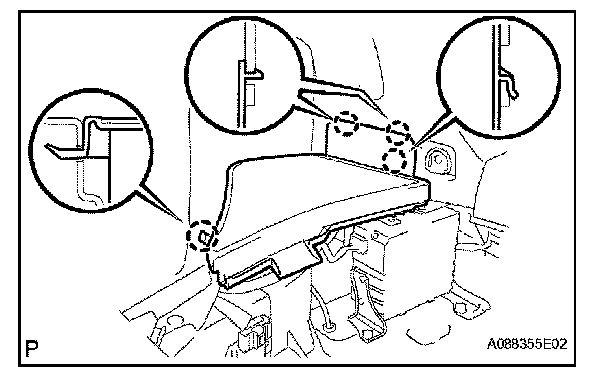 P

A088355E02