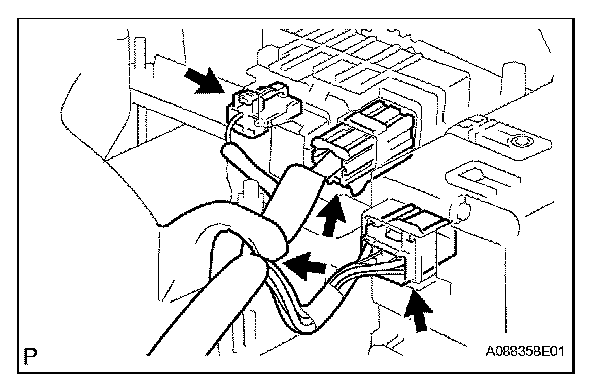 P

A088358E01