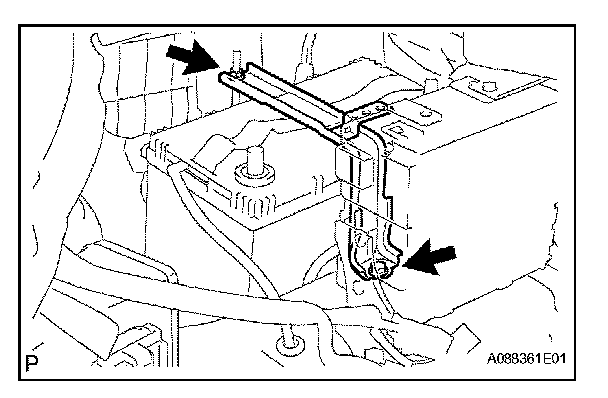 P

A088361E01