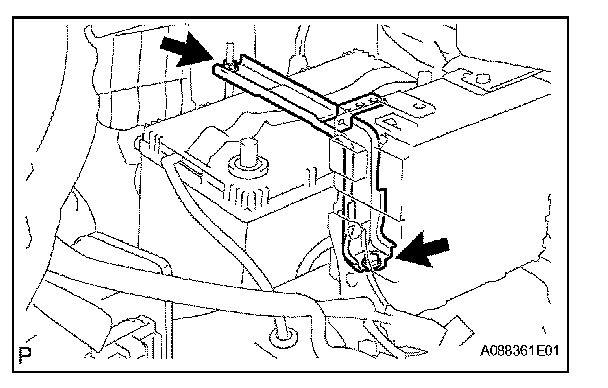 P

A088361E01