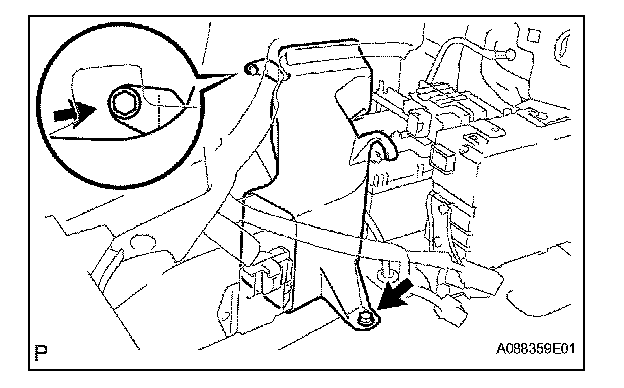 P

A088359E01