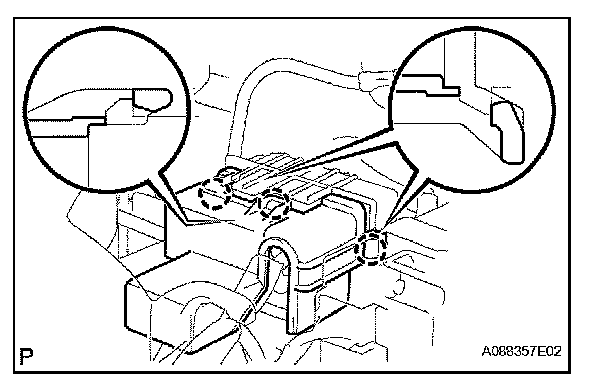 P

A088357E02