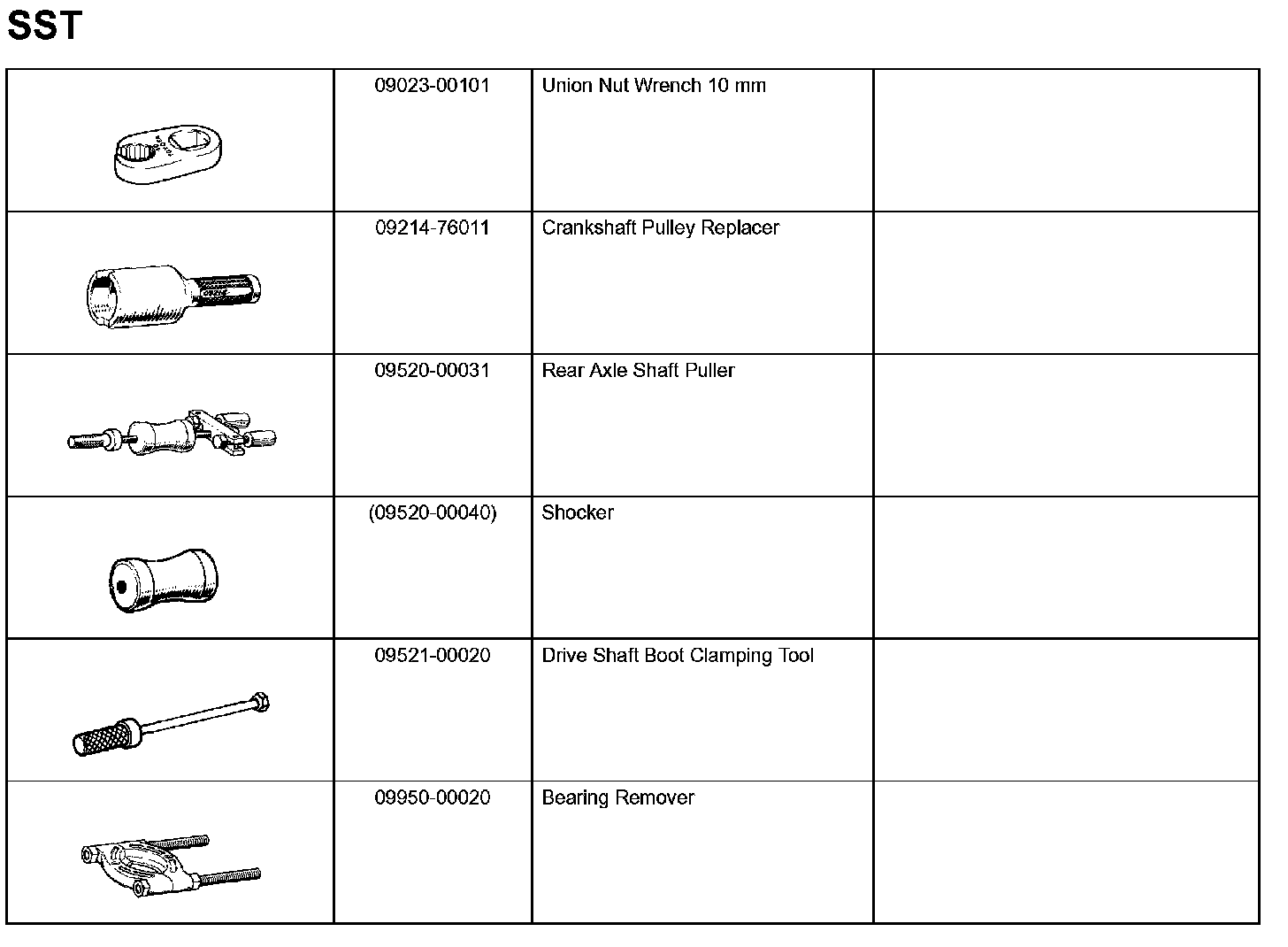 SST

| | | | |
|---|---|---|---|
| | 09023-00101 | Union Nut Wrench 10 mm | |
| | 09214-76011 | Crankshaft Pulley Replacer | |
| | 09520-00031 | Rear Axle Shaft Puller | |
| | (09520-00040) | Shocker | |
| | 09521-00020 | Drive Shaft Boot Clamping Tool | |
| | 09950-00020 | Bearing Remover | |