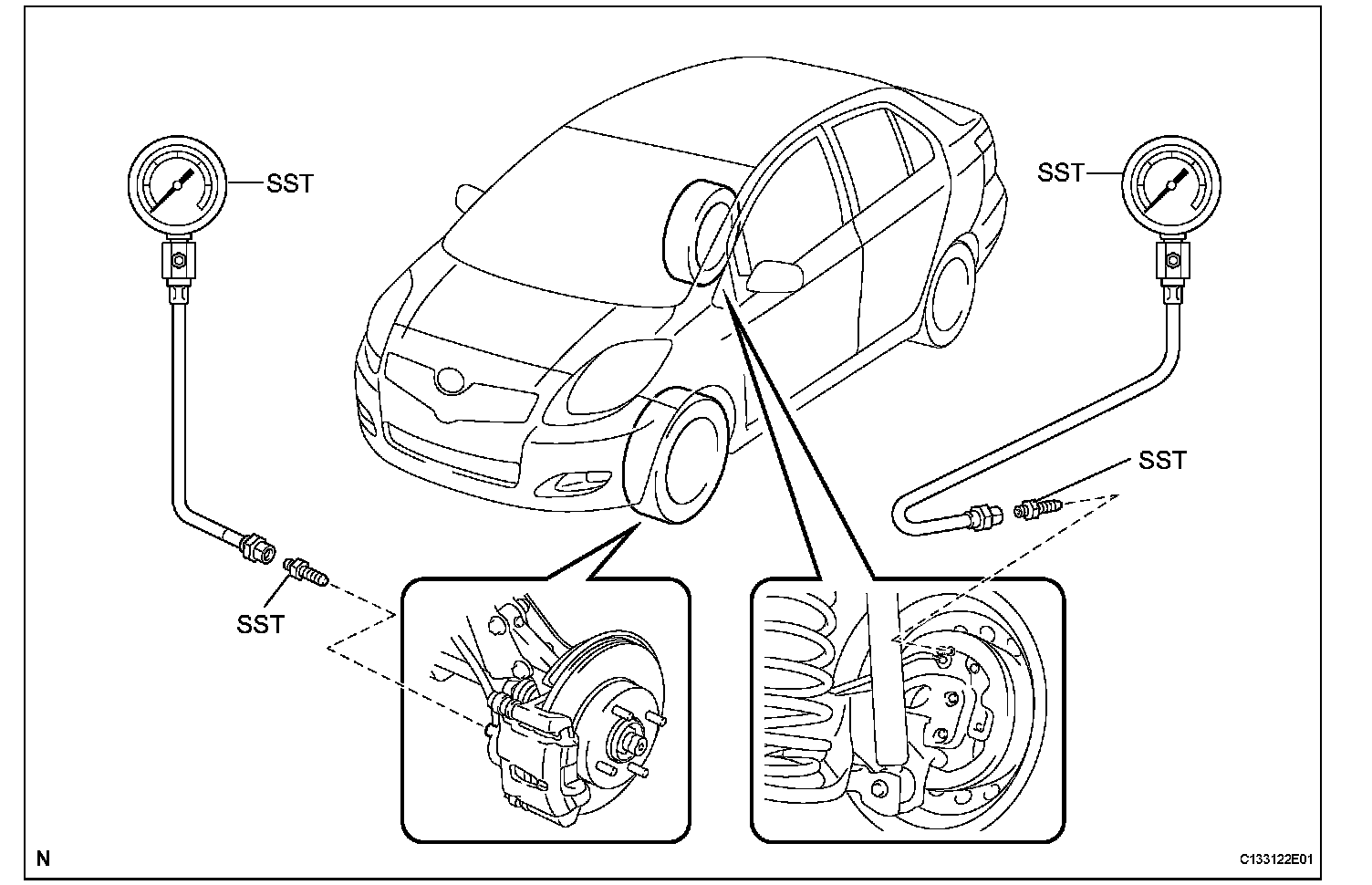 SST

SST

SST

SST

N

C133122E01