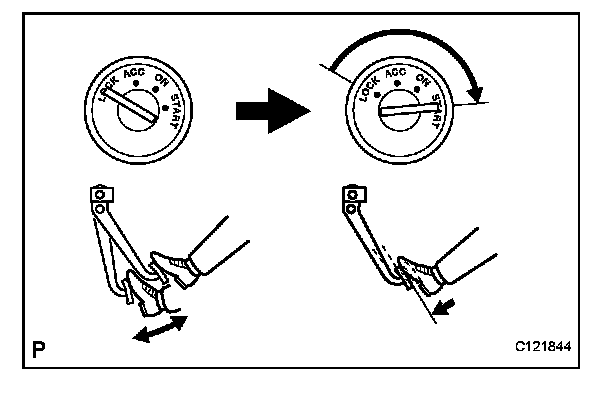 LOCK ACC ON START

LOCK ACC ON START

P

C121844