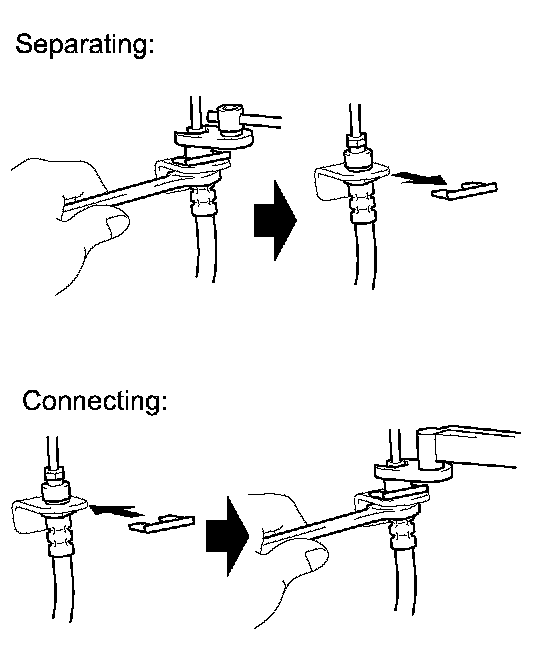 Separating:

Connecting: