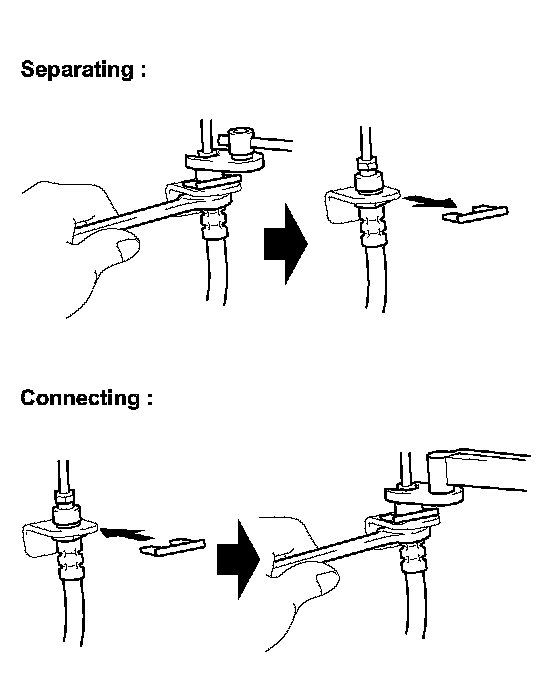 Separating :

Connecting :