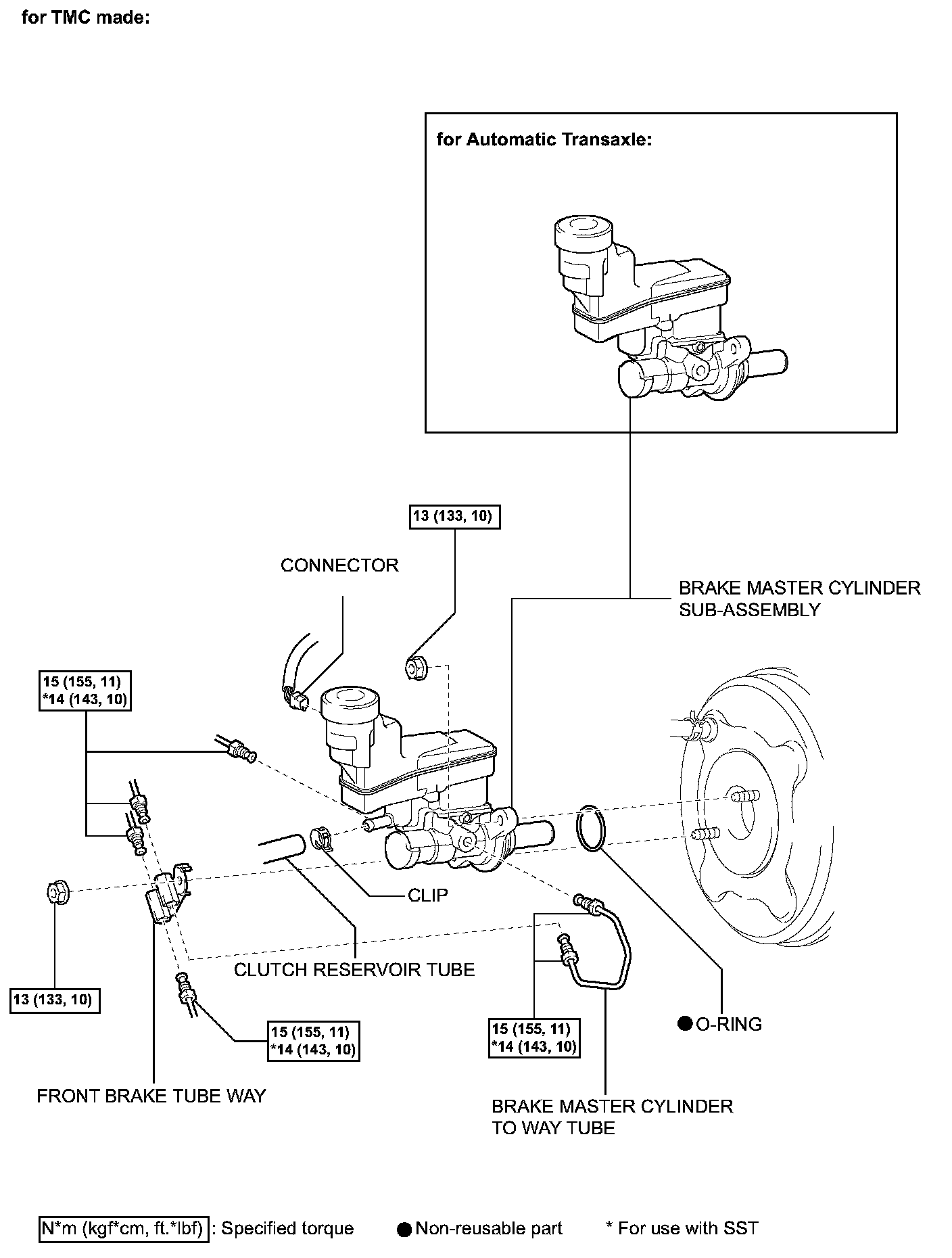 for TMC made:

for Automatic Transaxle:

13 (133, 10)

CONNECTOR

BRAKE MASTER CYLINDER SUB-ASSEMBLY

15 (155, 11)
*14 (143, 10)

CLIP

CLUTCH RESERVOIR TUBE

13 (133, 10)

15 (155, 11)
*14 (143, 10)

15 (155, 11)
*14 (143, 10)

● O-RING

FRONT BRAKE TUBE WAY

BRAKE MASTER CYLINDER TO WAY TUBE

N*m (kgf*cm, ft.*lbf) : Specified torque ● Non-reusable part * For use with SST