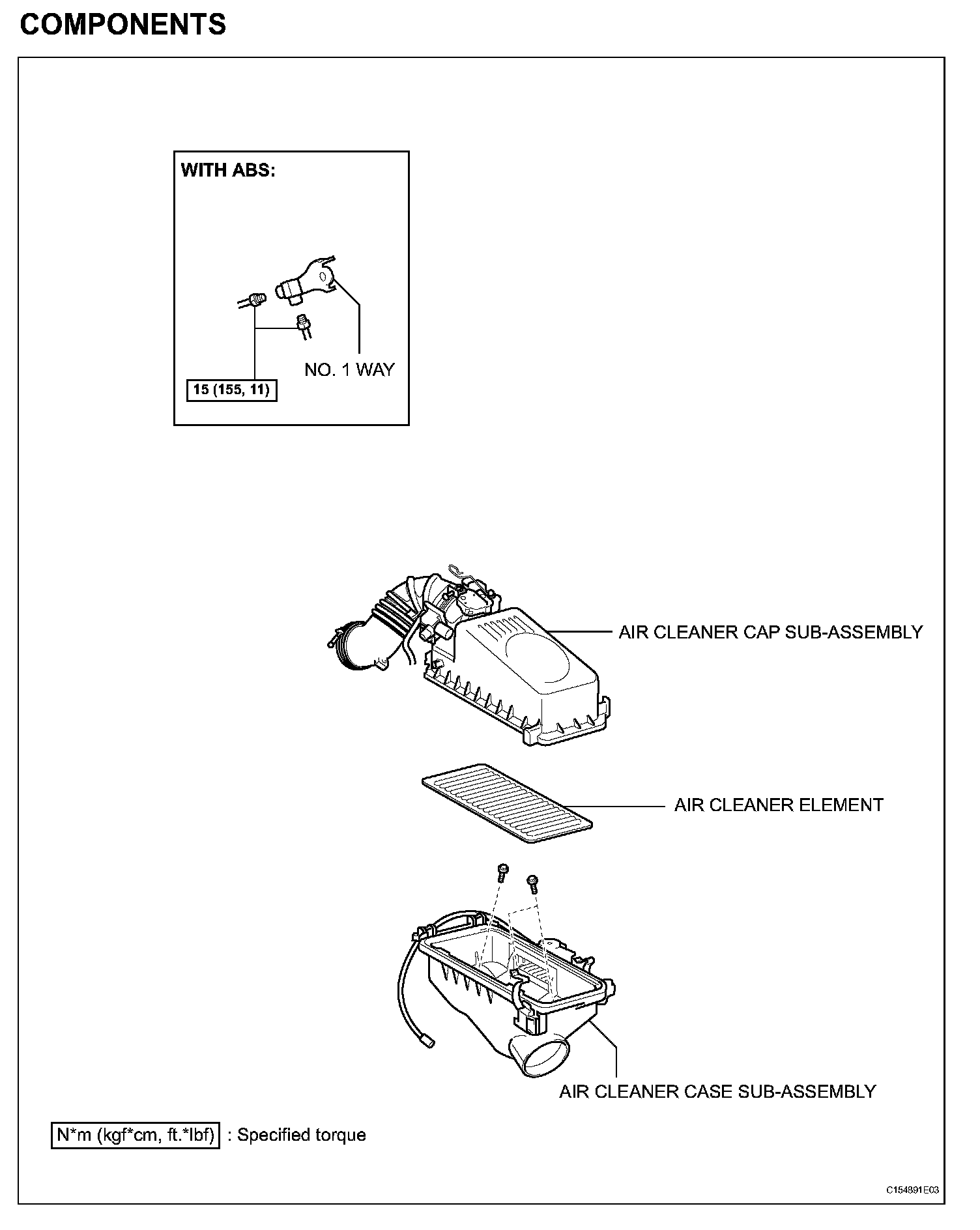 COMPONENTS

WITH ABS:

NO. 1 WAY

15 (155, 11)

AIR CLEANER CAP SUB-ASSEMBLY

AIR CLEANER ELEMENT

AIR CLEANER CASE SUB-ASSEMBLY

N*m (kgf*cm, ft.*lbf) : Specified torque

C154891E03