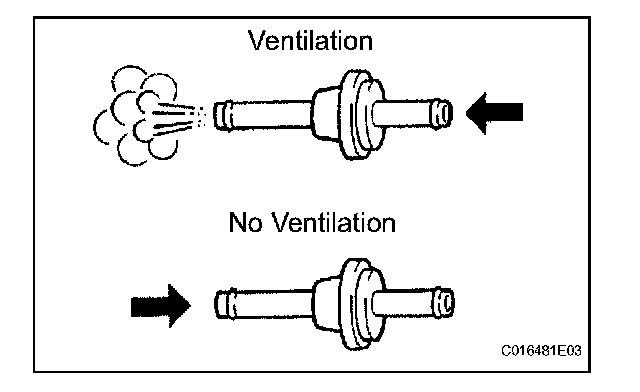 Ventilation

No Ventilation

C016481E03