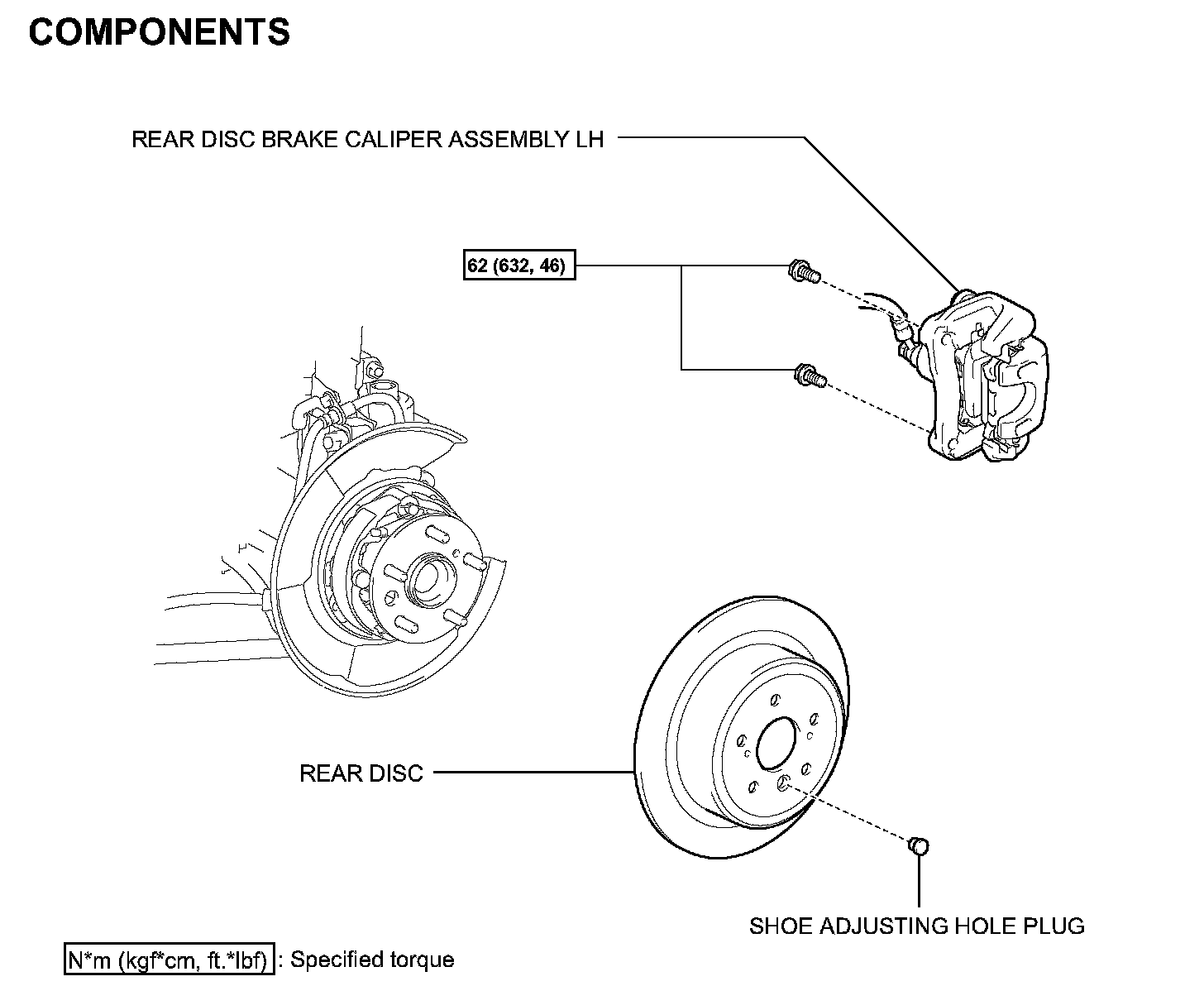 COMPONENTS

REAR DISC BRAKE CALIPER ASSEMBLY LH

62 (632, 46)

REAR DISC

SHOE ADJUSTING HOLE PLUG

N*m (kgf*cm, ft.*lbf) : Specified torque