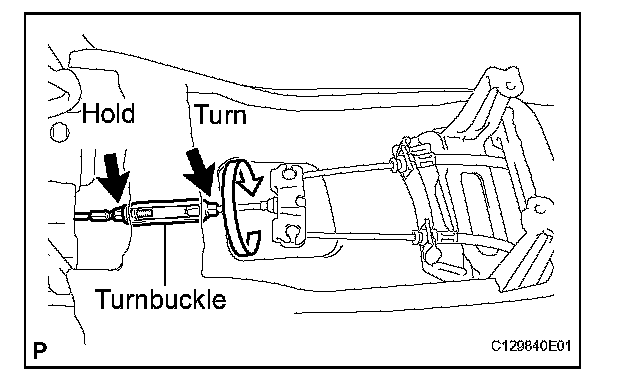 Hold
Turn
Turnbuckle
P
C129840E01