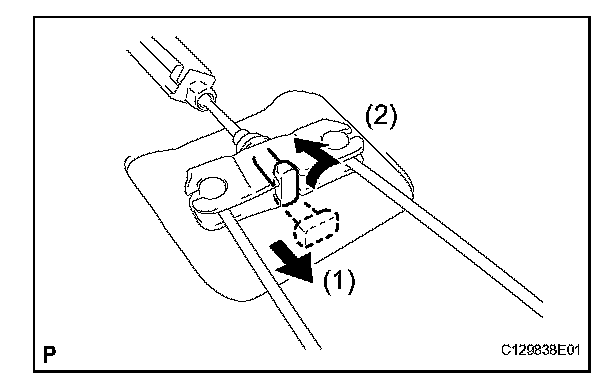 (2)

(1)

P

C129838E01