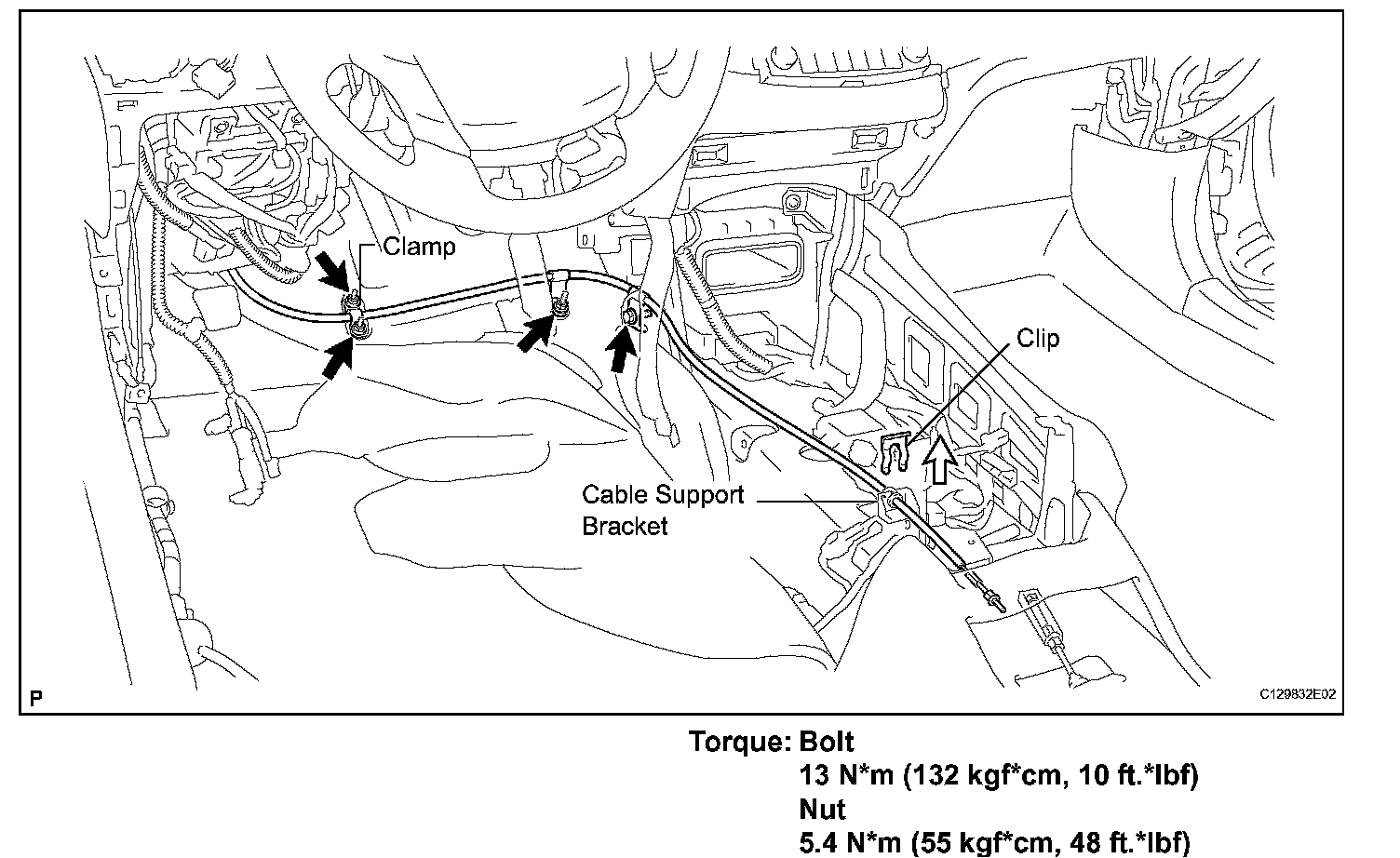 Clamp

Clip

Cable Support Bracket

P

C129832E02

Torque: Bolt
13 N*m (132 kgf*cm, 10 ft.*lbf)
Nut
5.4 N*m (55 kgf*cm, 48 ft.*lbf)