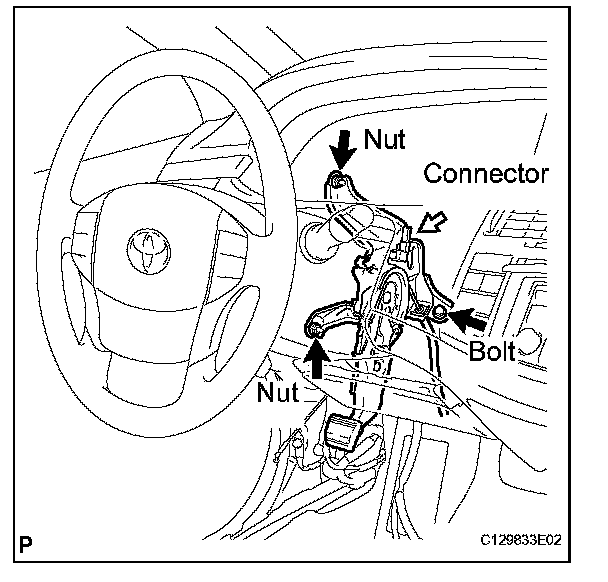 Nut
Connector
Bolt
Nut
P
C129833E02