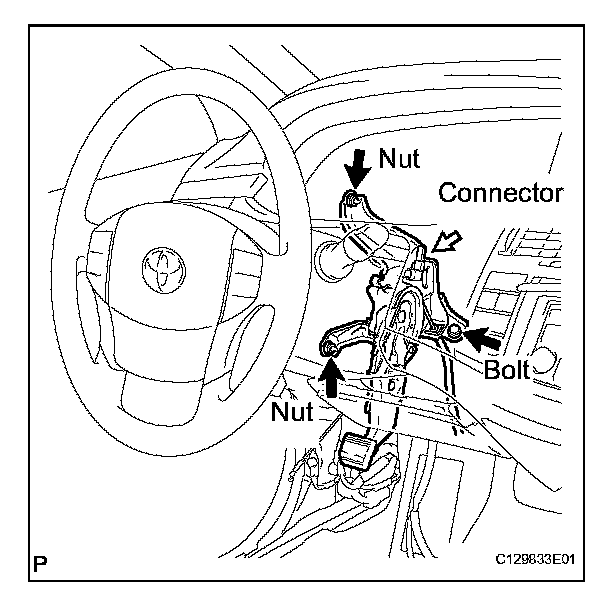 Nut
Connector
Bolt
Nut
P
C129833E01