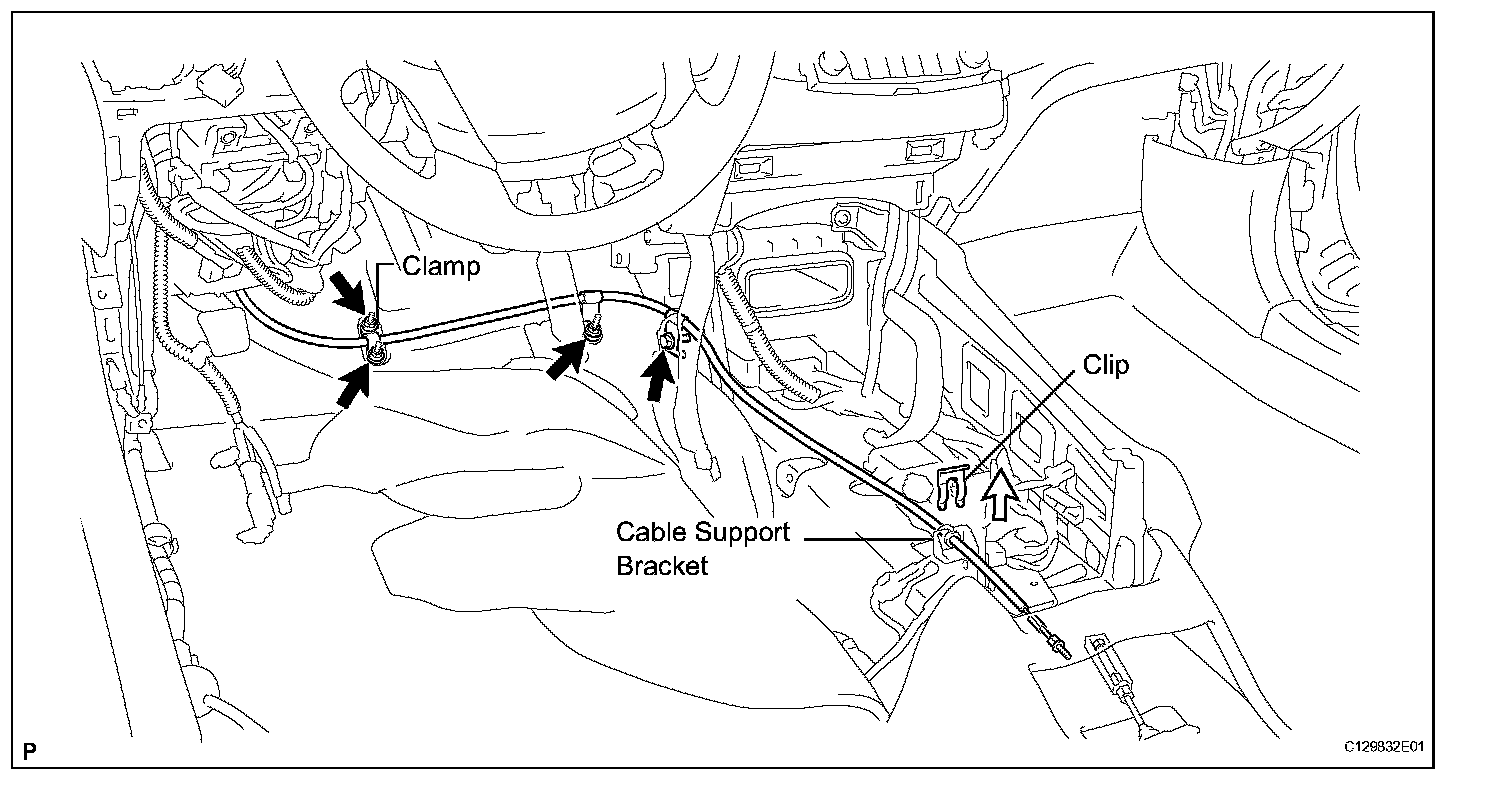 Clamp

Clip

Cable Support Bracket

P

C129832E01