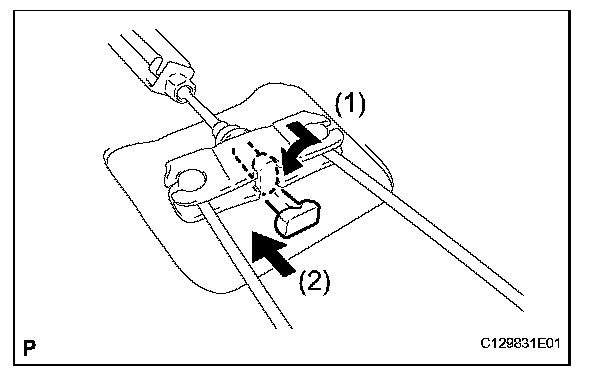 (1)

(2)

P

C129831E01