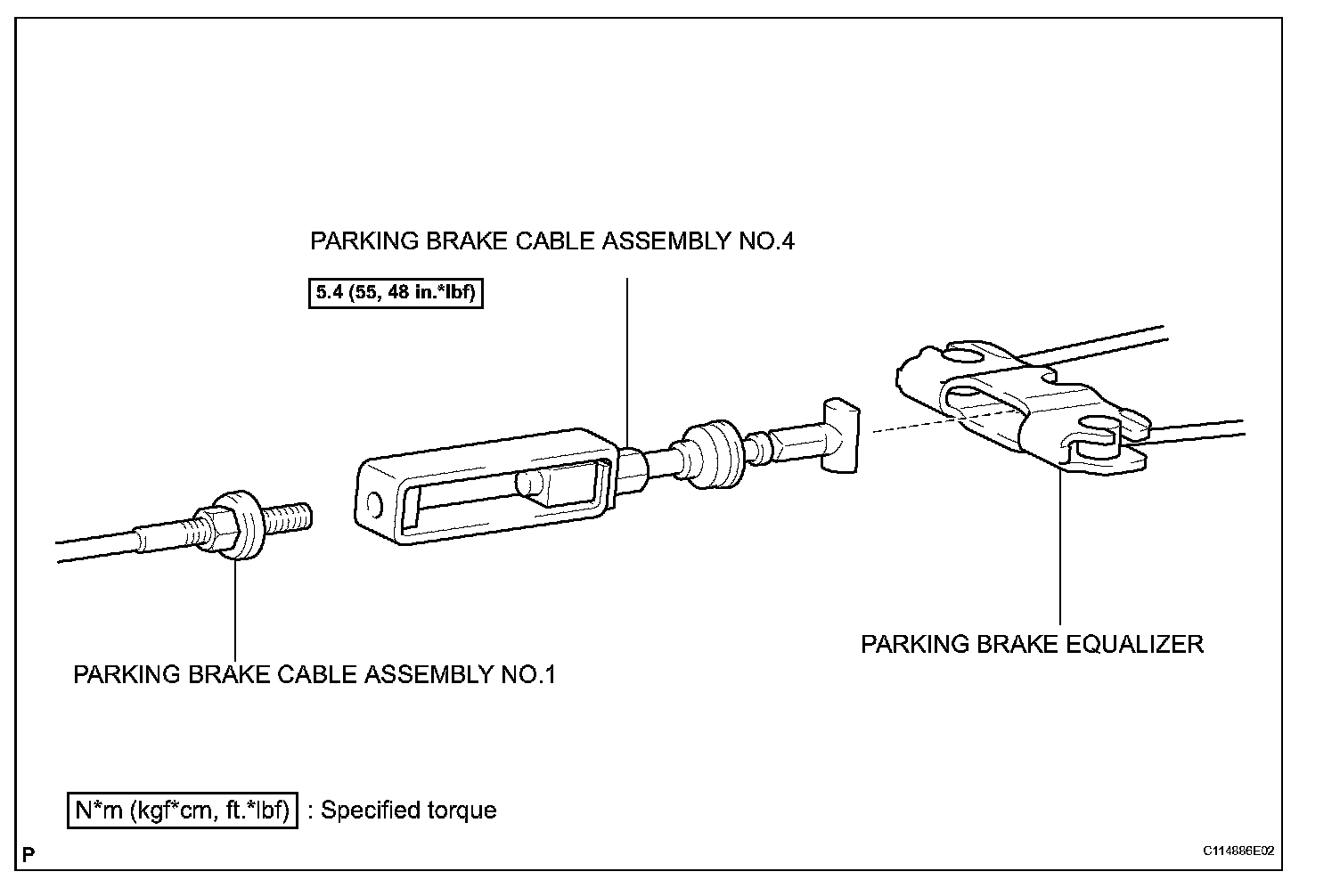 PARKING BRAKE CABLE ASSEMBLY NO.4

5.4 (55, 48 in.*lbf)

PARKING BRAKE EQUALIZER

PARKING BRAKE CABLE ASSEMBLY NO.1

N*m (kgf*cm, ft.*lbf) : Specified torque

P

C114886E02