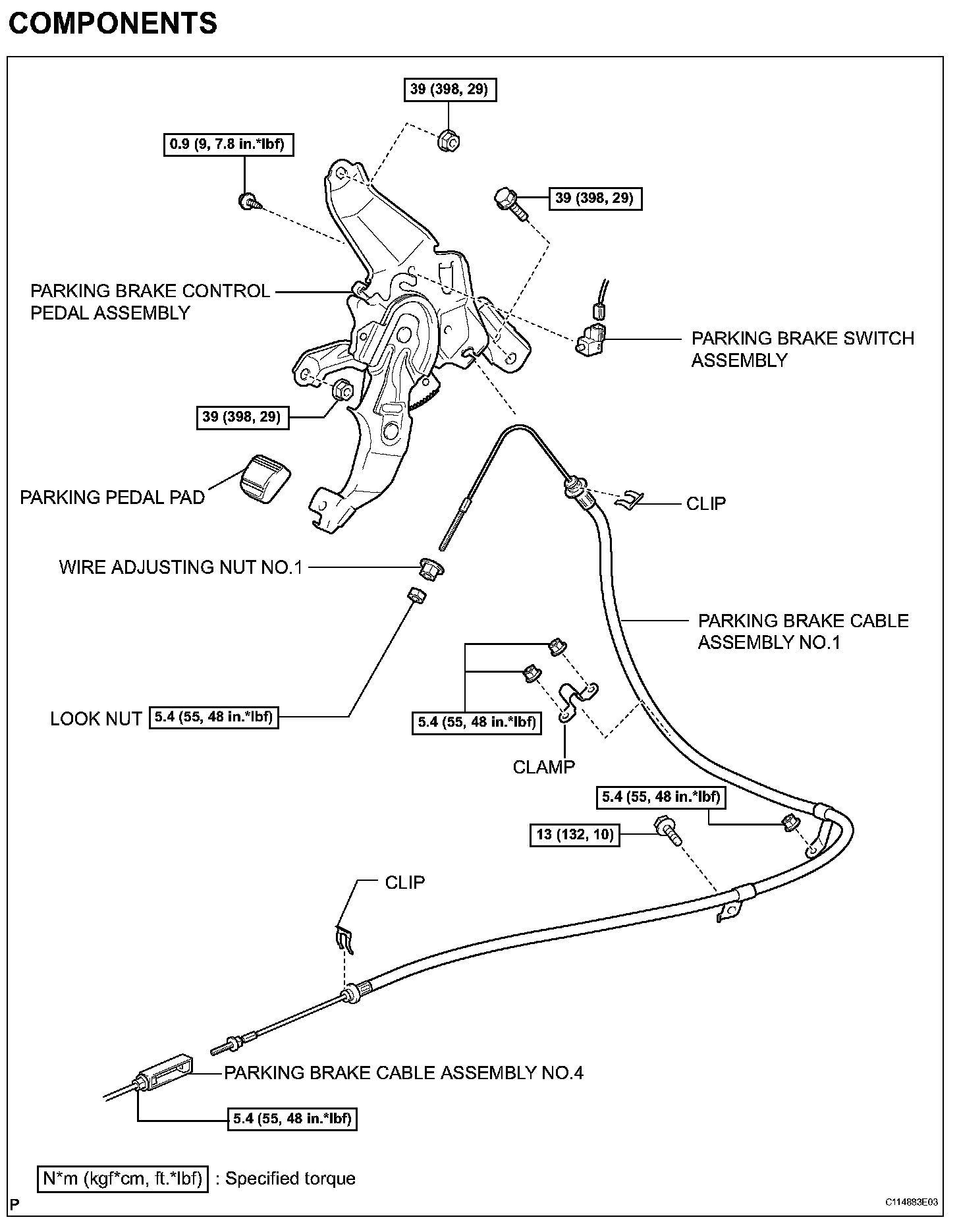 COMPONENTS

39 (398, 29)

0.9 (9, 7.8 in.*lbf)

39 (398, 29)

PARKING BRAKE CONTROL PEDAL ASSEMBLY

PARKING BRAKE SWITCH ASSEMBLY

39 (398, 29)

PARKING PEDAL PAD

CLIP

WIRE ADJUSTING NUT NO.1

PARKING BRAKE CABLE ASSEMBLY NO.1

LOOK NUT 5.4 (55, 48 in.*lbf)

5.4 (55, 48 in.*lbf)

CLAMP

5.4 (55, 48 in.*lbf)

13 (132, 10)

CLIP

PARKING BRAKE CABLE ASSEMBLY NO.4

5.4 (55, 48 in.*lbf)

N*m (kgf*cm, ft.*lbf) : Specified torque

P

C114883E03