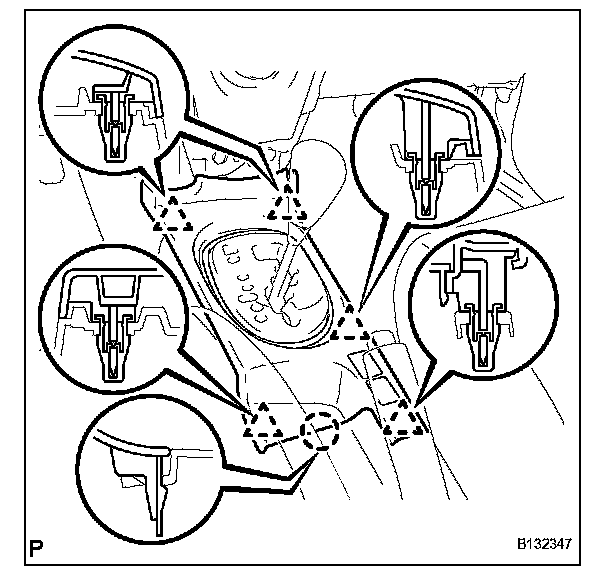 P

B132347