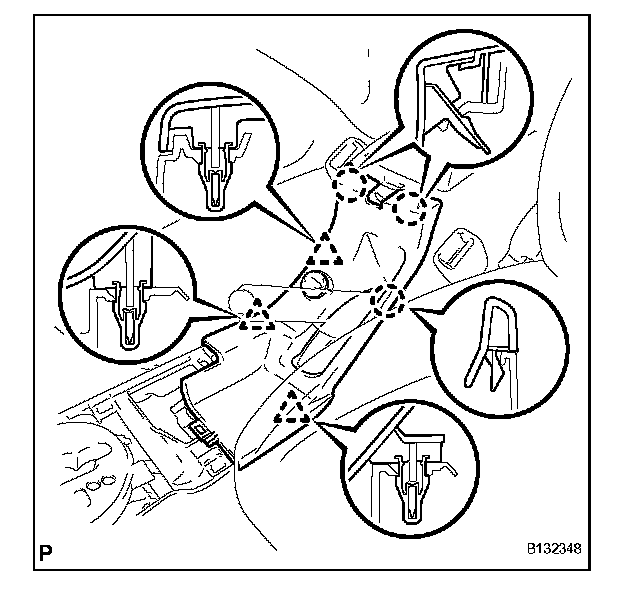 P

B132348