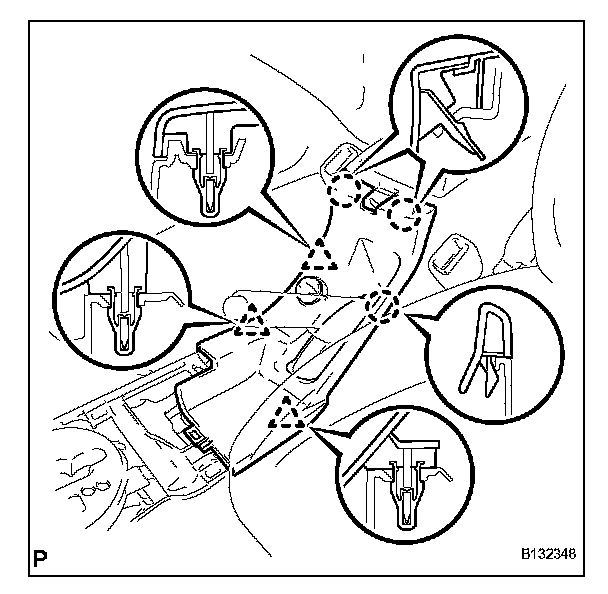 P

B132348