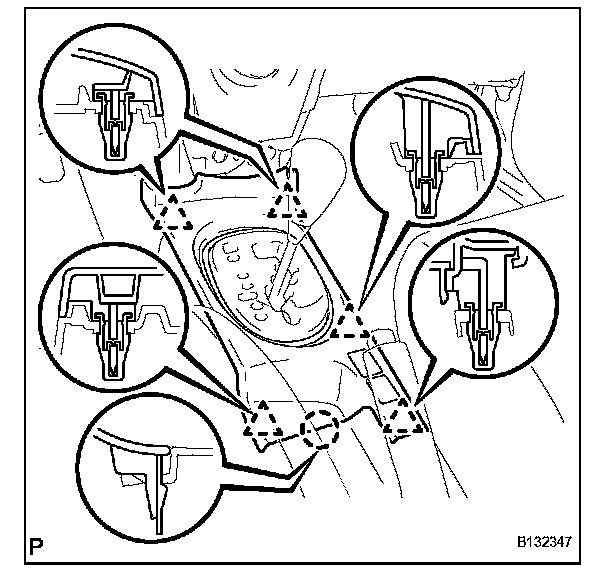 P

B132347