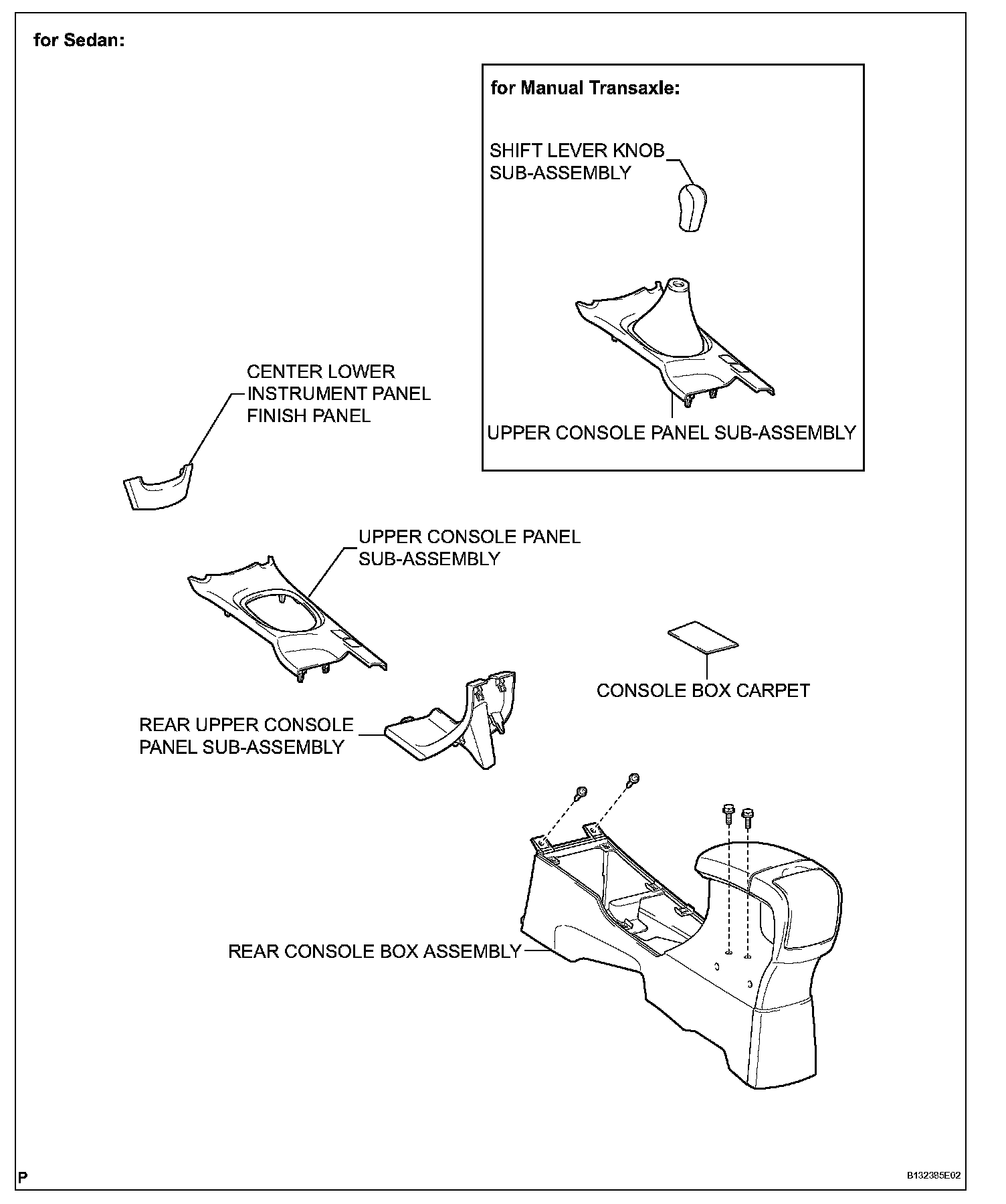 for Sedan:

for Manual Transaxle:

SHIFT LEVER KNOB SUB-ASSEMBLY

UPPER CONSOLE PANEL SUB-ASSEMBLY

CENTER LOWER INSTRUMENT PANEL FINISH PANEL

UPPER CONSOLE PANEL SUB-ASSEMBLY

CONSOLE BOX CARPET

REAR UPPER CONSOLE PANEL SUB-ASSEMBLY

REAR CONSOLE BOX ASSEMBLY

P

B132385E02