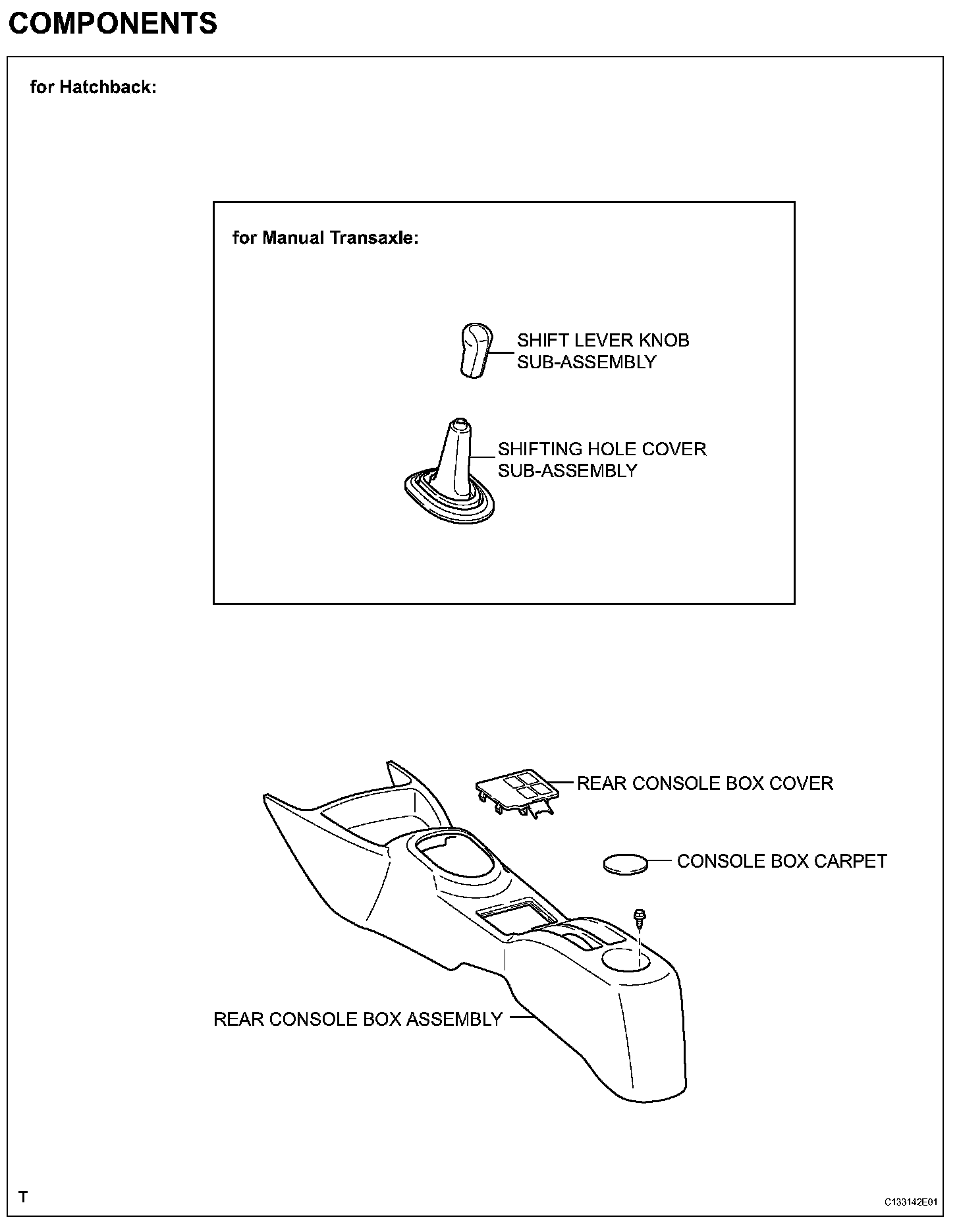 COMPONENTS

for Hatchback:

for Manual Transaxle:

SHIFT LEVER KNOB SUB-ASSEMBLY

SHIFTING HOLE COVER SUB-ASSEMBLY

REAR CONSOLE BOX COVER

CONSOLE BOX CARPET

REAR CONSOLE BOX ASSEMBLY

T

C133142E01