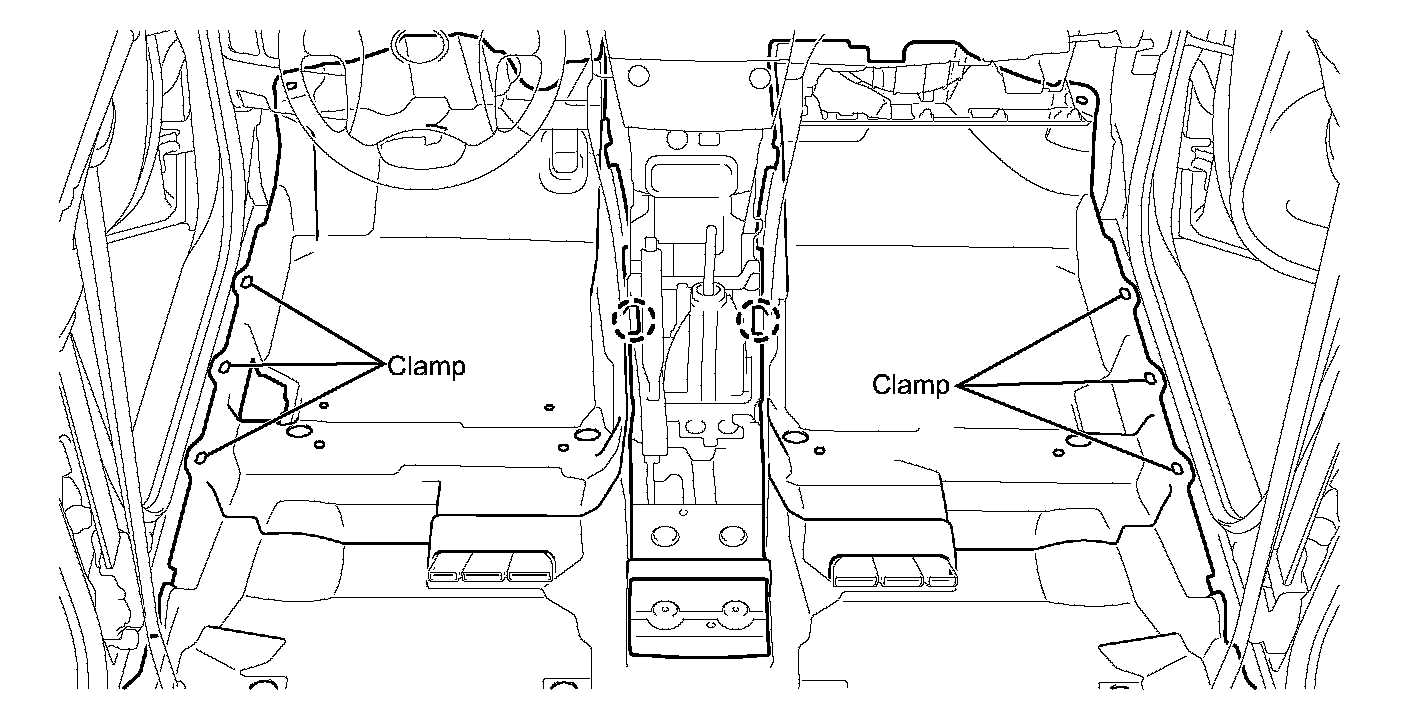 Clamp

Clamp