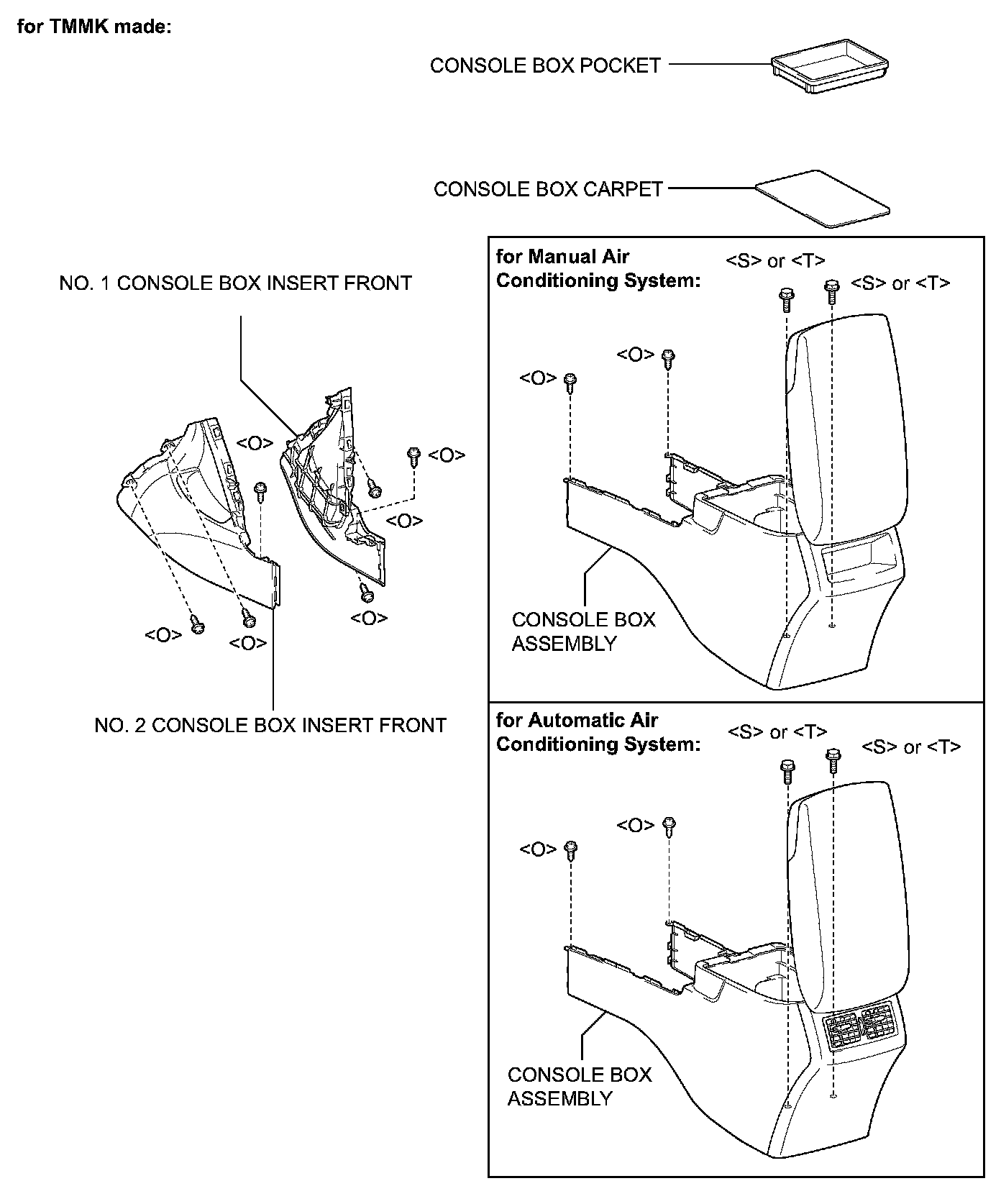 for TMMK made:

CONSOLE BOX POCKET

CONSOLE BOX CARPET

NO. 1 CONSOLE BOX INSERT FRONT

<O>

<O>

<O>

<O>

<O>

<O>

NO. 2 CONSOLE BOX INSERT FRONT

for Manual Air Conditioning System:

<S> or <T>

<S> or <T>

<O>

<O>

CONSOLE BOX ASSEMBLY

for Automatic Air Conditioning System:

<S> or <T>

<S> or <T>

<O>

<O>

CONSOLE BOX ASSEMBLY