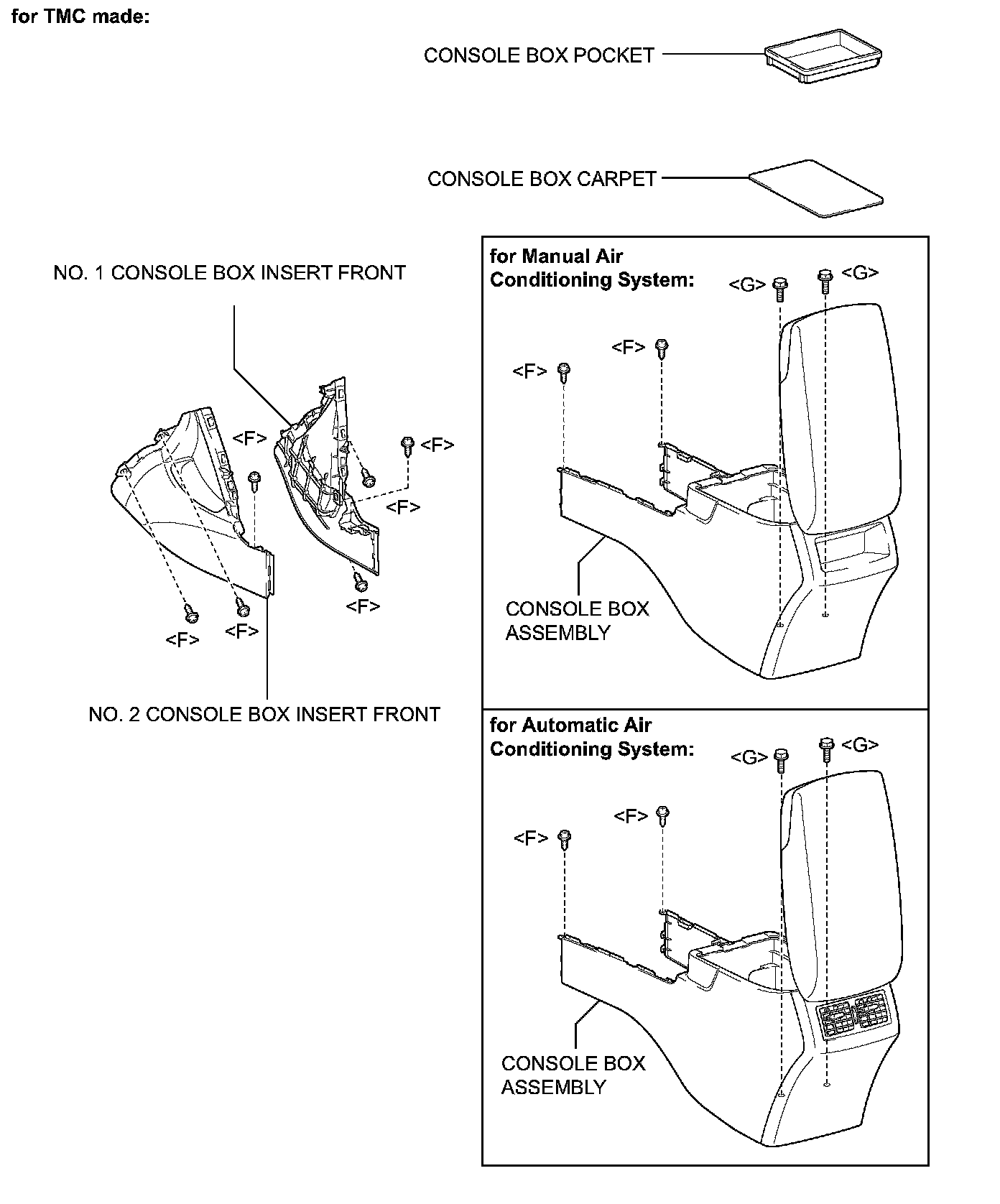 for TMC made:

CONSOLE BOX POCKET

CONSOLE BOX CARPET

NO. 1 CONSOLE BOX INSERT FRONT

<F>

<F>

<F>

<F>

<F>

<F>

NO. 2 CONSOLE BOX INSERT FRONT

for Manual Air Conditioning System:

<G>

<G>

<F>

<F>

CONSOLE BOX ASSEMBLY

for Automatic Air Conditioning System:

<G>

<G>

<F>

<F>

CONSOLE BOX ASSEMBLY