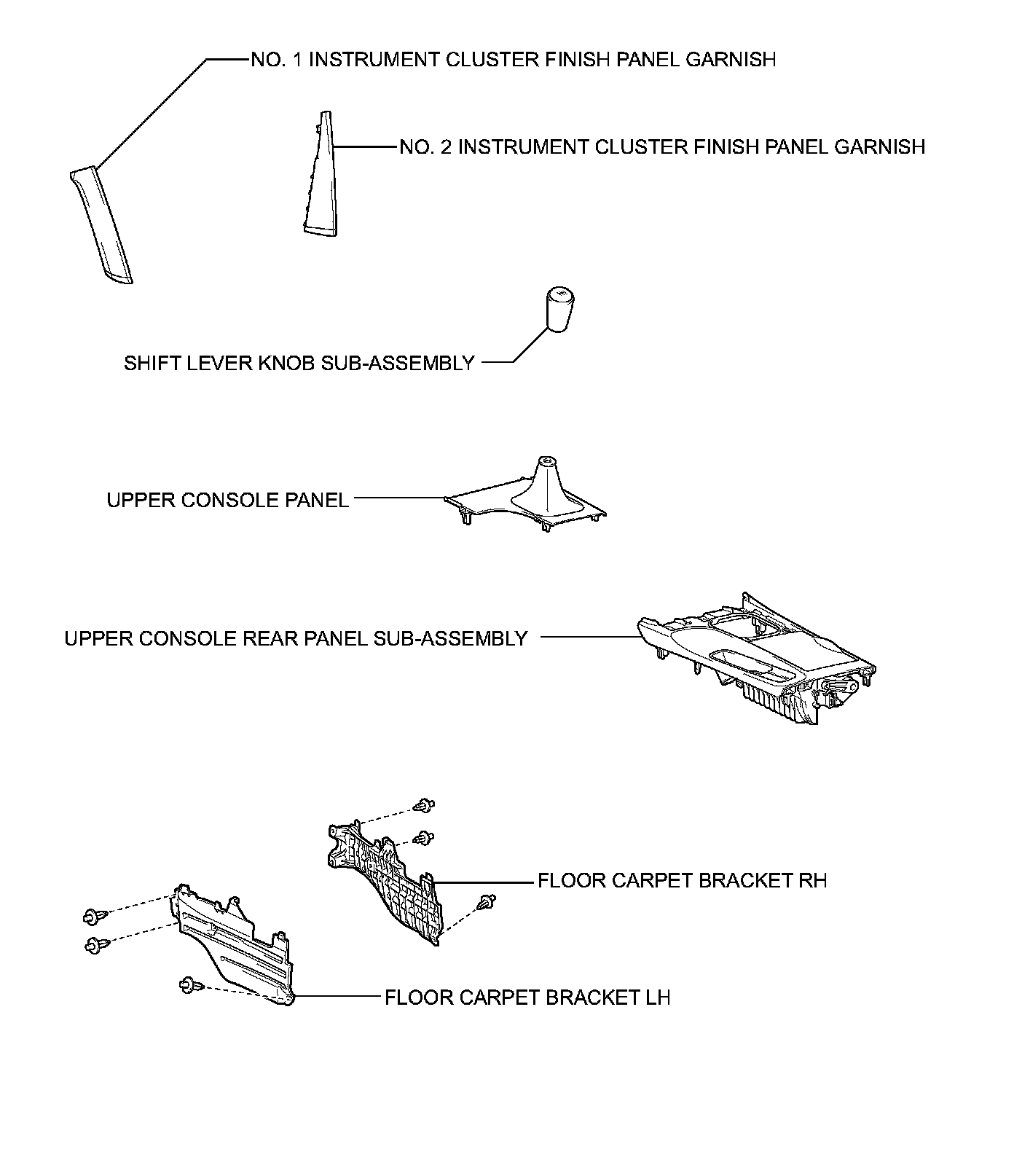 NO. 1 INSTRUMENT CLUSTER FINISH PANEL GARNISH

NO. 2 INSTRUMENT CLUSTER FINISH PANEL GARNISH

SHIFT LEVER KNOB SUB-ASSEMBLY

UPPER CONSOLE PANEL

UPPER CONSOLE REAR PANEL SUB-ASSEMBLY

FLOOR CARPET BRACKET RH

FLOOR CARPET BRACKET LH