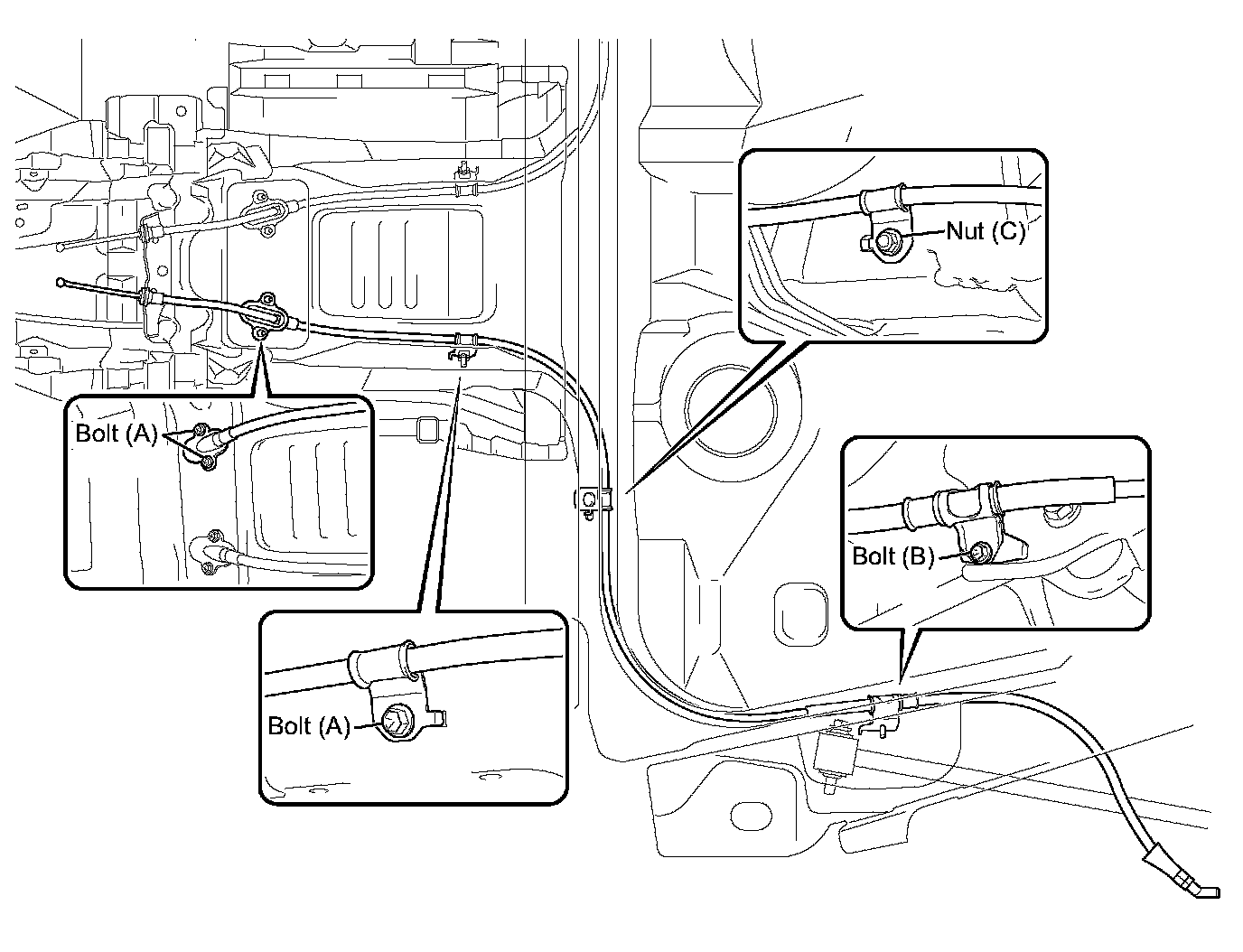 Nut (C)
Bolt (A)
Bolt (B)
Bolt (A)