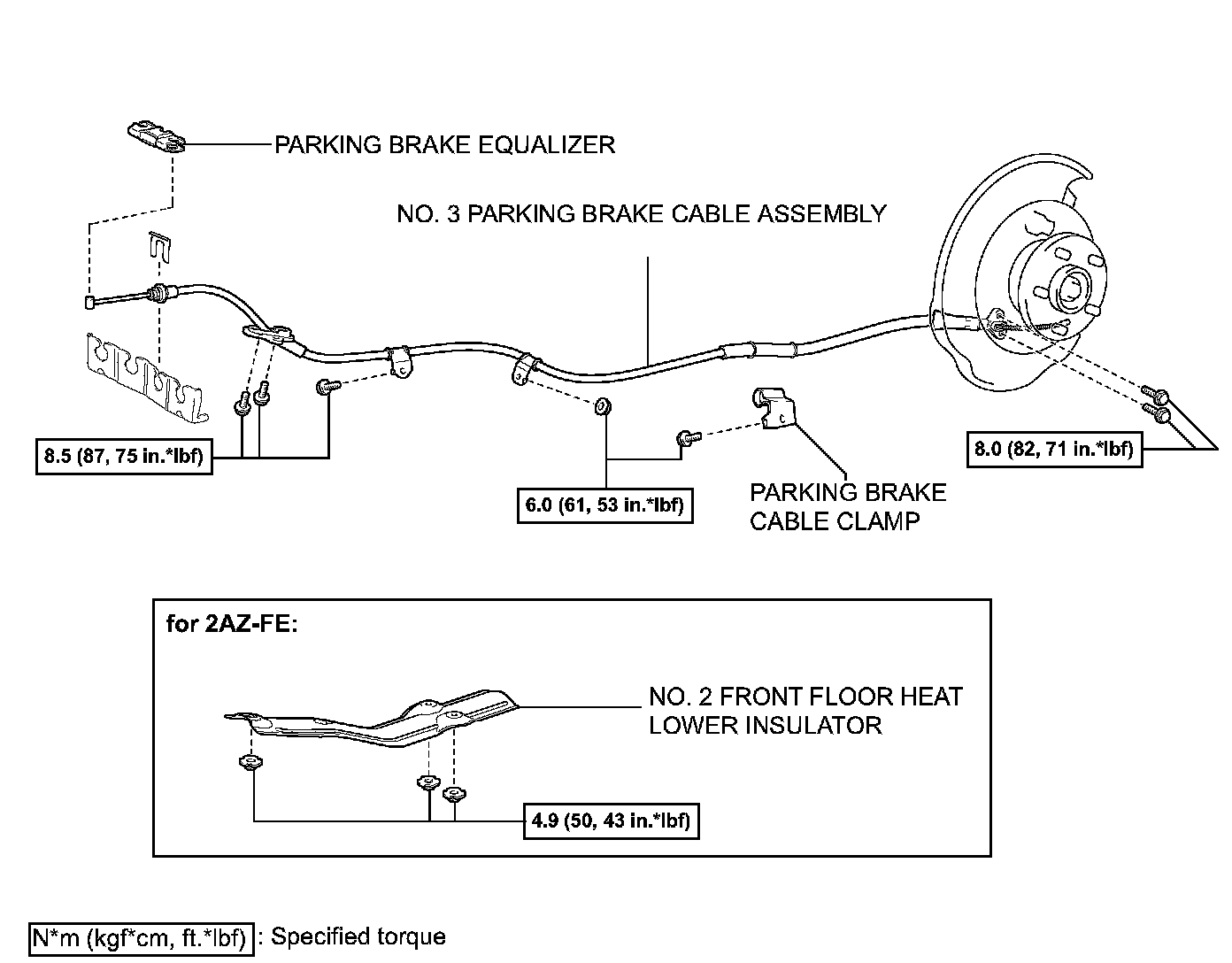 PARKING BRAKE EQUALIZER

NO. 3 PARKING BRAKE CABLE ASSEMBLY

8.5 (87, 75 in.*lbf)

6.0 (61, 53 in.*lbf)

PARKING BRAKE CABLE CLAMP

8.0 (82, 71 in.*lbf)

for 2AZ-FE:

NO. 2 FRONT FLOOR HEAT LOWER INSULATOR

4.9 (50, 43 in.*lbf)

N*m (kgf*cm, ft.*lbf) : Specified torque