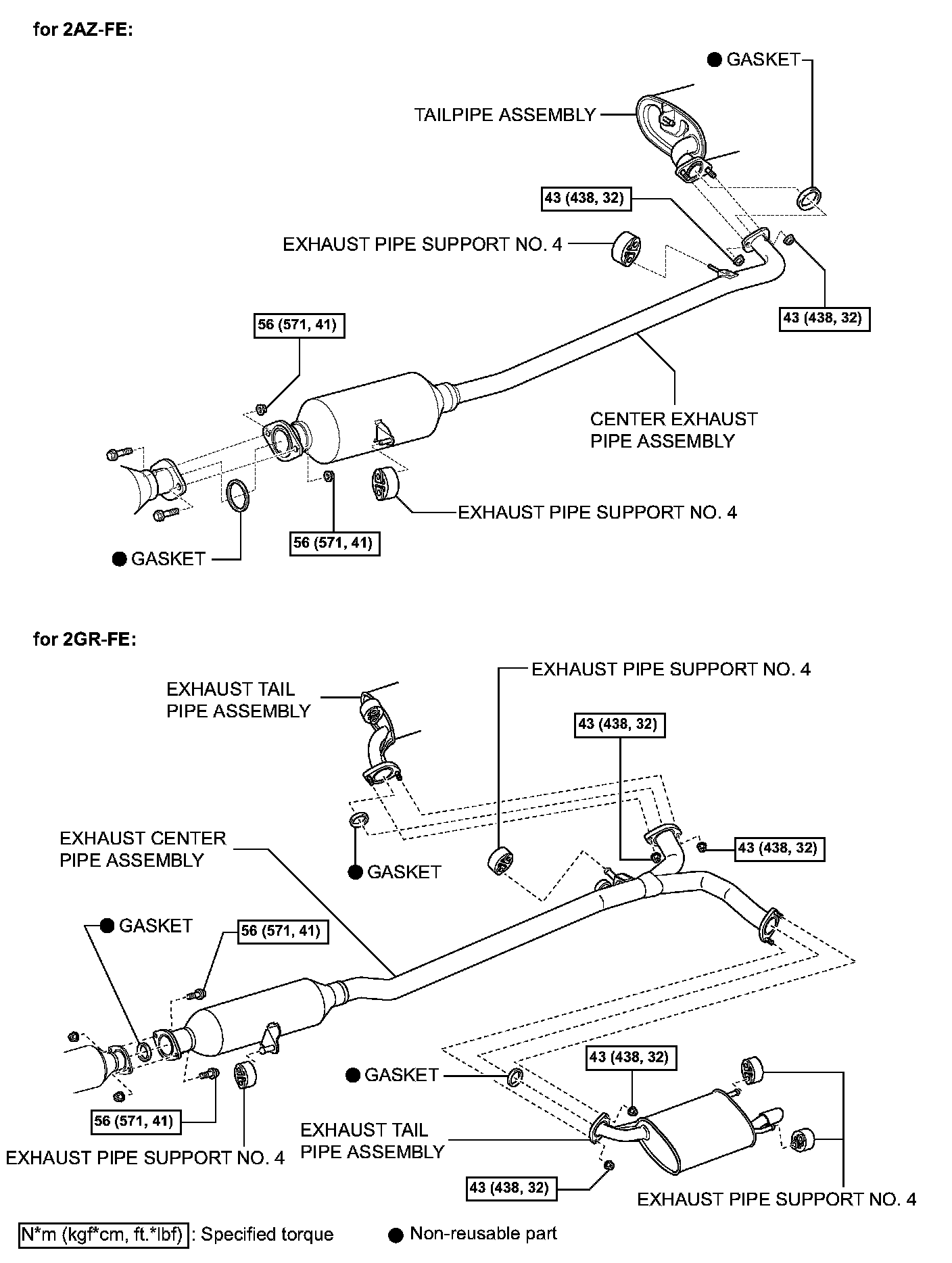 for 2AZ-FE:

● GASKET

TAILPIPE ASSEMBLY

43 (438, 32)

EXHAUST PIPE SUPPORT NO. 4

43 (438, 32)

56 (571, 41)

CENTER EXHAUST PIPE ASSEMBLY

EXHAUST PIPE SUPPORT NO. 4

56 (571, 41)

● GASKET

for 2GR-FE:

EXHAUST PIPE SUPPORT NO. 4

EXHAUST TAIL PIPE ASSEMBLY

43 (438, 32)

EXHAUST CENTER PIPE ASSEMBLY

43 (438, 32)

● GASKET

● GASKET

56 (571, 41)

● GASKET

43 (438, 32)

56 (571, 41)

EXHAUST TAIL PIPE ASSEMBLY

EXHAUST PIPE SUPPORT NO. 4

43 (438, 32)

EXHAUST PIPE SUPPORT NO. 4

N*m (kgf*cm, ft.*lbf) : Specified torque

● Non-reusable part