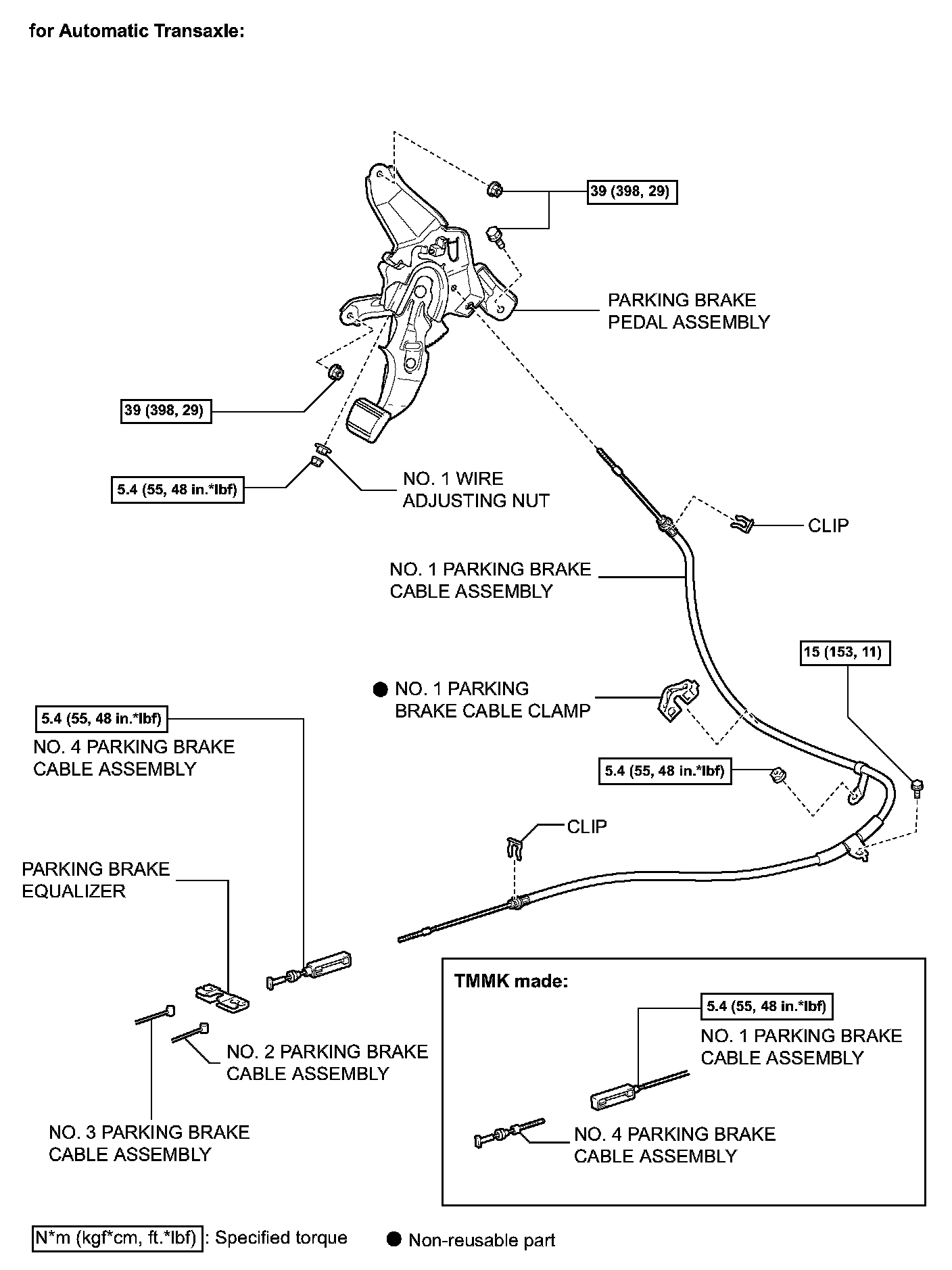 for Automatic Transaxle:

39 (398, 29)

PARKING BRAKE PEDAL ASSEMBLY

39 (398, 29)

5.4 (55, 48 in.*lbf)

NO. 1 WIRE ADJUSTING NUT

CLIP

NO. 1 PARKING BRAKE CABLE ASSEMBLY

15 (153, 11)

● NO. 1 PARKING BRAKE CABLE CLAMP

5.4 (55, 48 in.*lbf)

NO. 4 PARKING BRAKE CABLE ASSEMBLY

5.4 (55, 48 in.*lbf)

CLIP

PARKING BRAKE EQUALIZER

NO. 2 PARKING BRAKE CABLE ASSEMBLY

NO. 3 PARKING BRAKE CABLE ASSEMBLY

TMMK made:

5.4 (55, 48 in.*lbf)

NO. 1 PARKING BRAKE CABLE ASSEMBLY

NO. 4 PARKING BRAKE CABLE ASSEMBLY

N*m (kgf*cm, ft.*lbf) : Specified torque

● Non-reusable part