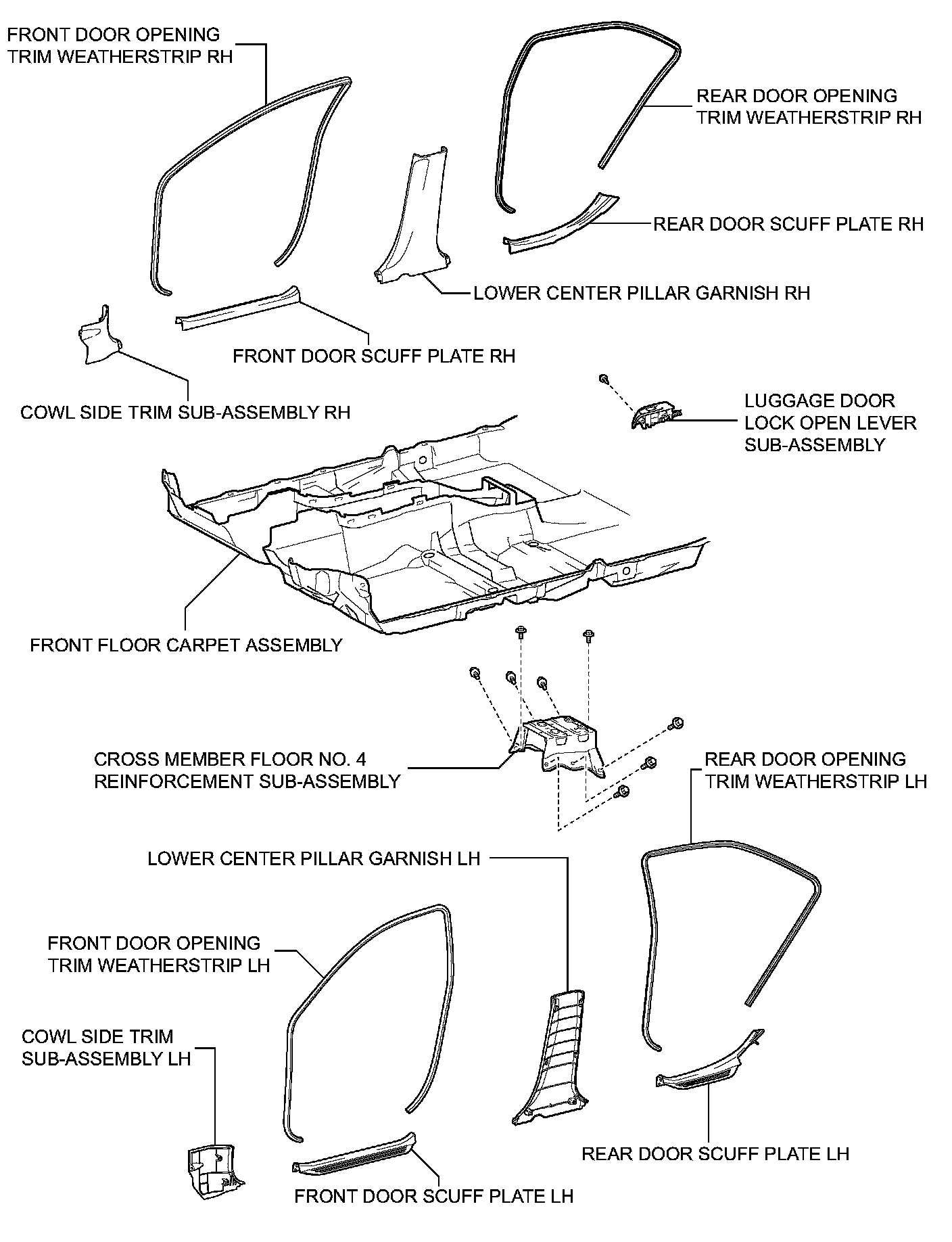 FRONT DOOR OPENING TRIM WEATHERSTRIP RH

REAR DOOR OPENING TRIM WEATHERSTRIP RH

REAR DOOR SCUFF PLATE RH

LOWER CENTER PILLAR GARNISH RH

FRONT DOOR SCUFF PLATE RH

COWL SIDE TRIM SUB-ASSEMBLY RH

LUGGAGE DOOR LOCK OPEN LEVER SUB-ASSEMBLY

FRONT FLOOR CARPET ASSEMBLY

CROSS MEMBER FLOOR NO. 4 REINFORCEMENT SUB-ASSEMBLY

REAR DOOR OPENING TRIM WEATHERSTRIP LH

LOWER CENTER PILLAR GARNISH LH

FRONT DOOR OPENING TRIM WEATHERSTRIP LH

COWL SIDE TRIM SUB-ASSEMBLY LH

REAR DOOR SCUFF PLATE LH

FRONT DOOR SCUFF PLATE LH