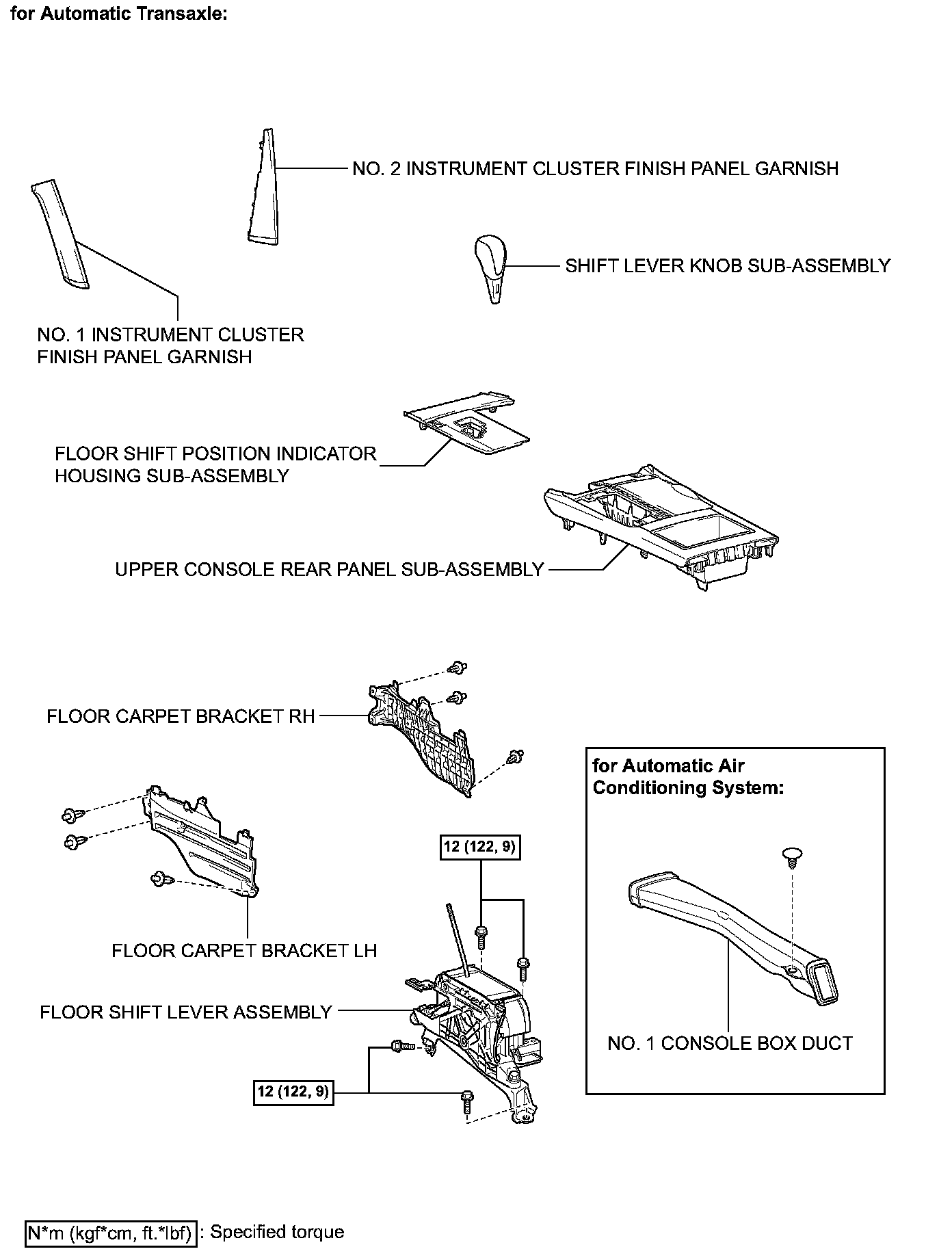 for Automatic Transaxle:

NO. 2 INSTRUMENT CLUSTER FINISH PANEL GARNISH

SHIFT LEVER KNOB SUB-ASSEMBLY

NO. 1 INSTRUMENT CLUSTER FINISH PANEL GARNISH

FLOOR SHIFT POSITION INDICATOR HOUSING SUB-ASSEMBLY

UPPER CONSOLE REAR PANEL SUB-ASSEMBLY

FLOOR CARPET BRACKET RH

for Automatic Air Conditioning System:

12 (122, 9)

FLOOR CARPET BRACKET LH

FLOOR SHIFT LEVER ASSEMBLY

NO. 1 CONSOLE BOX DUCT

12 (122, 9)

N*m (kgf*cm, ft.*lbf) : Specified torque