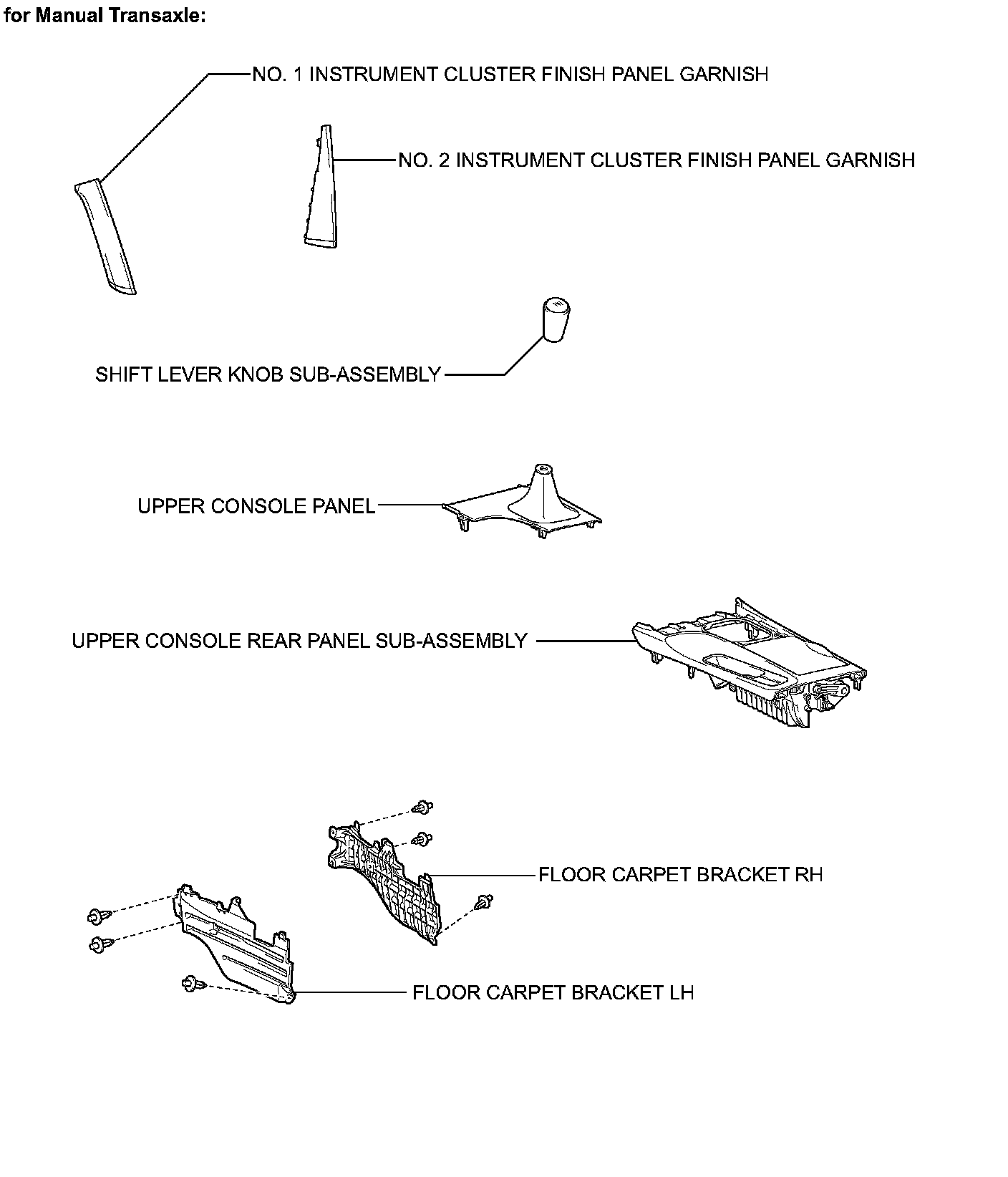 for Manual Transaxle:

NO. 1 INSTRUMENT CLUSTER FINISH PANEL GARNISH

NO. 2 INSTRUMENT CLUSTER FINISH PANEL GARNISH

SHIFT LEVER KNOB SUB-ASSEMBLY

UPPER CONSOLE PANEL

UPPER CONSOLE REAR PANEL SUB-ASSEMBLY

FLOOR CARPET BRACKET RH

FLOOR CARPET BRACKET LH