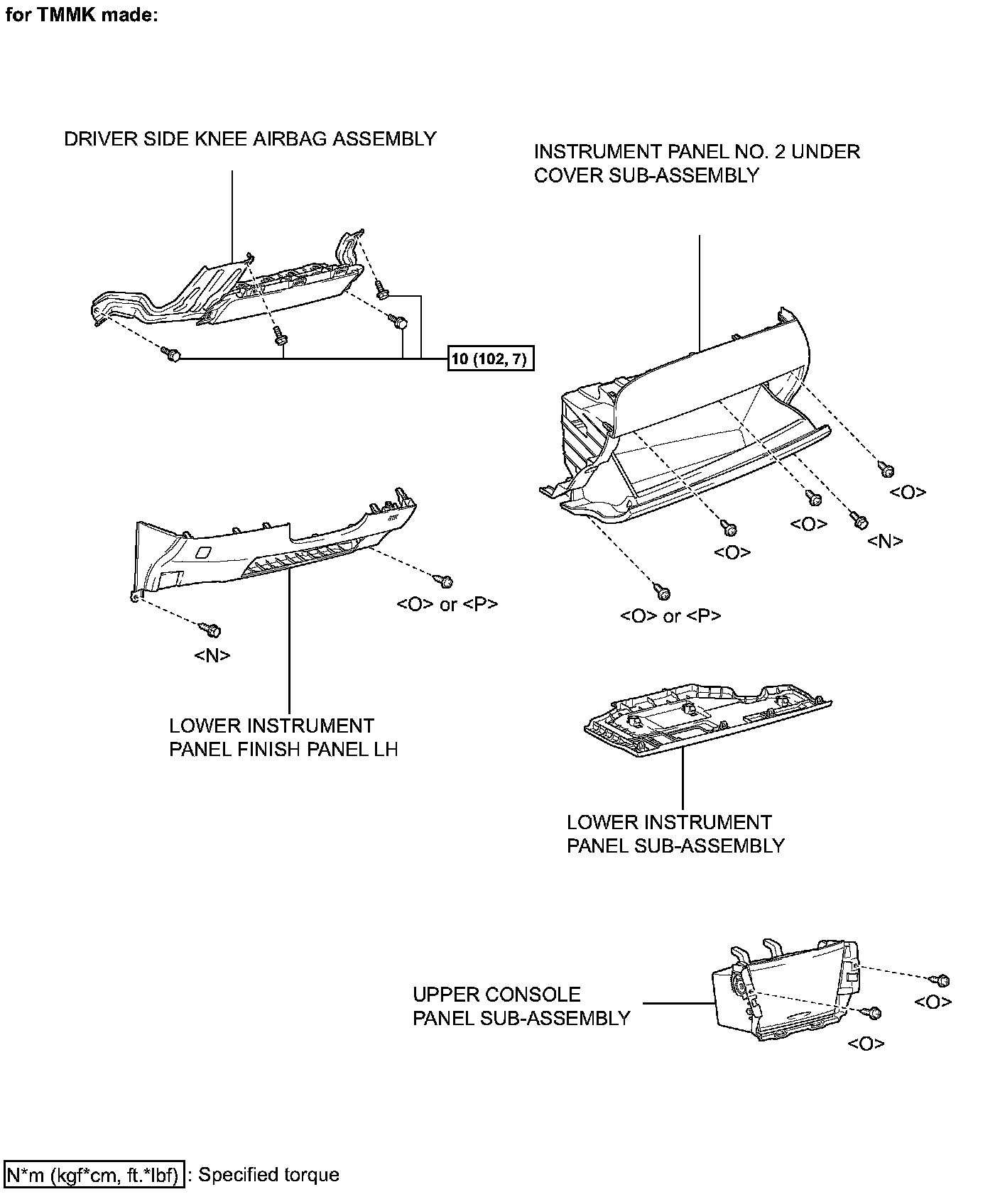 for TMMK made:

DRIVER SIDE KNEE AIRBAG ASSEMBLY

10 (102, 7)

INSTRUMENT PANEL NO. 2 UNDER COVER SUB-ASSEMBLY

<O>

<O>

<N>

<O>

<O> or <P>

<O> or <P>

<N>

LOWER INSTRUMENT PANEL FINISH PANEL LH

LOWER INSTRUMENT PANEL SUB-ASSEMBLY

UPPER CONSOLE PANEL SUB-ASSEMBLY

<O>

<O>

N*m (kgf*cm, ft.*lbf) : Specified torque