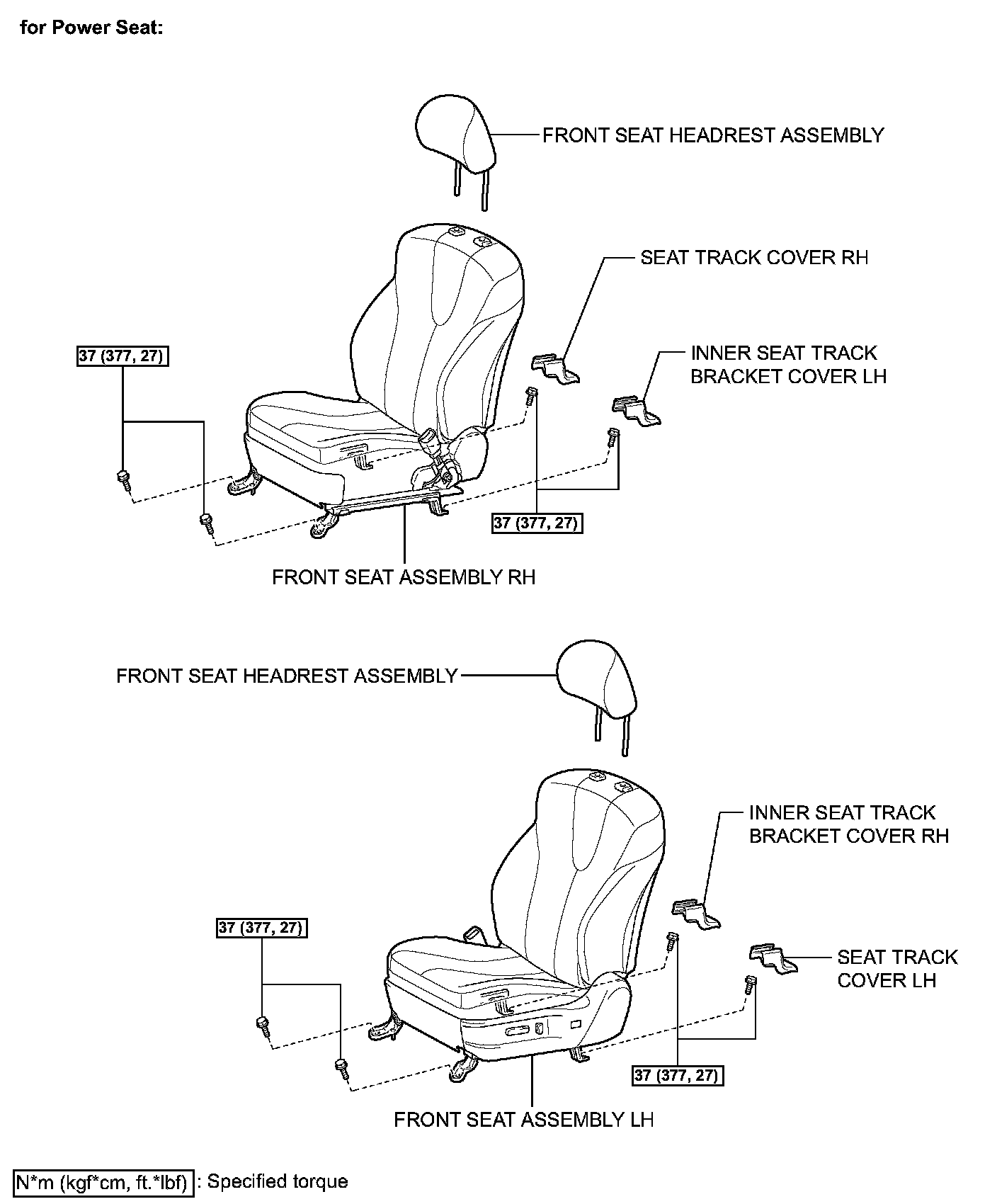 for Power Seat:

FRONT SEAT HEADREST ASSEMBLY

SEAT TRACK COVER RH

37 (377, 27)

INNER SEAT TRACK BRACKET COVER LH

37 (377, 27)

FRONT SEAT ASSEMBLY RH

FRONT SEAT HEADREST ASSEMBLY

INNER SEAT TRACK BRACKET COVER RH

37 (377, 27)

SEAT TRACK COVER LH

37 (377, 27)

FRONT SEAT ASSEMBLY LH

N*m (kgf*cm, ft.*lbf) : Specified torque