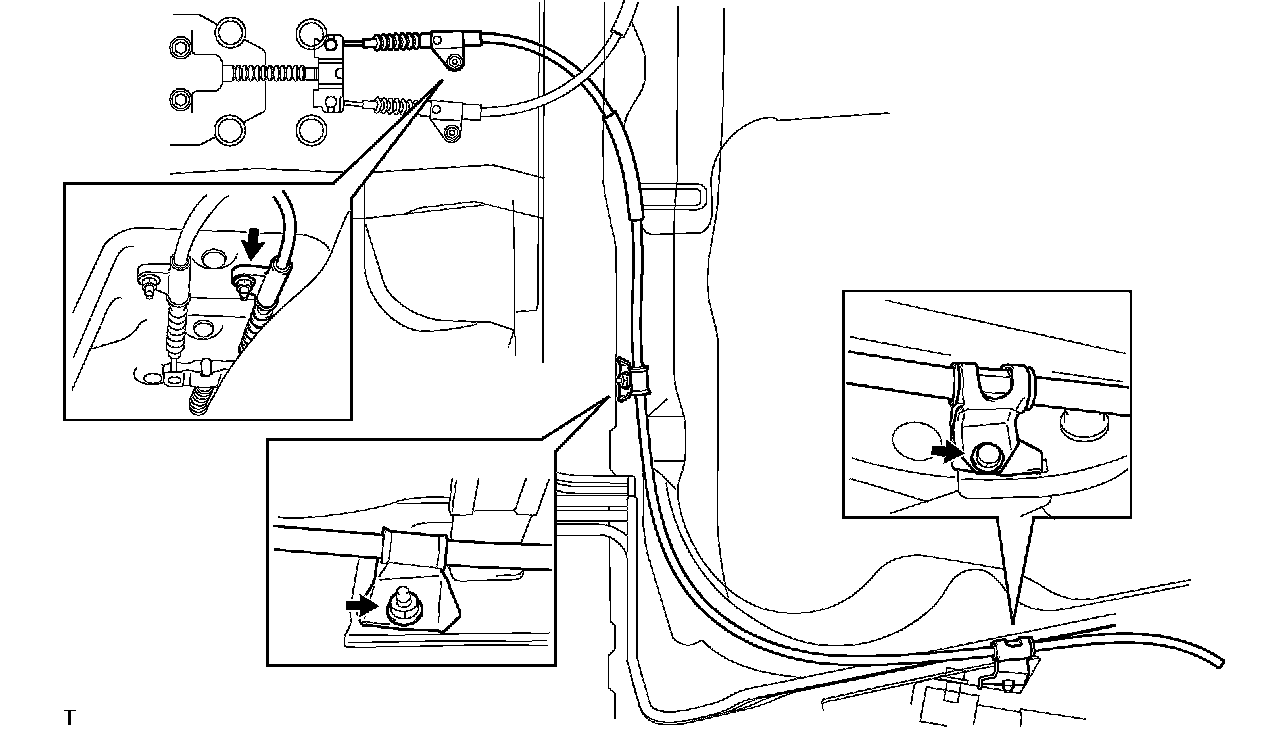 T