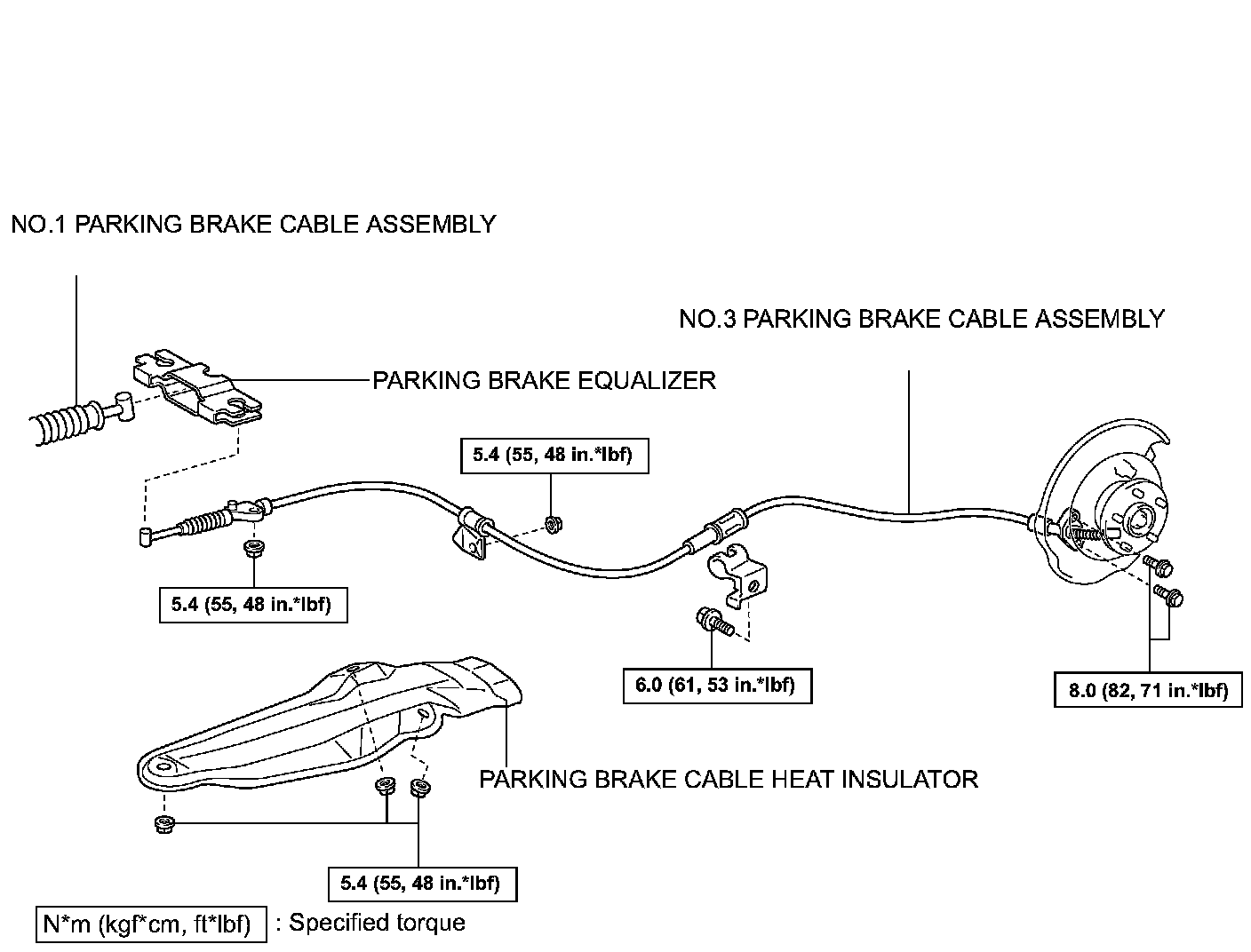 NO.1 PARKING BRAKE CABLE ASSEMBLY

NO.3 PARKING BRAKE CABLE ASSEMBLY

PARKING BRAKE EQUALIZER

5.4 (55, 48 in.*lbf)

5.4 (55, 48 in.*lbf)

6.0 (61, 53 in.*lbf)

8.0 (82, 71 in.*lbf)

PARKING BRAKE CABLE HEAT INSULATOR

5.4 (55, 48 in.*lbf)

N*m (kgf*cm, ft*lbf) : Specified torque