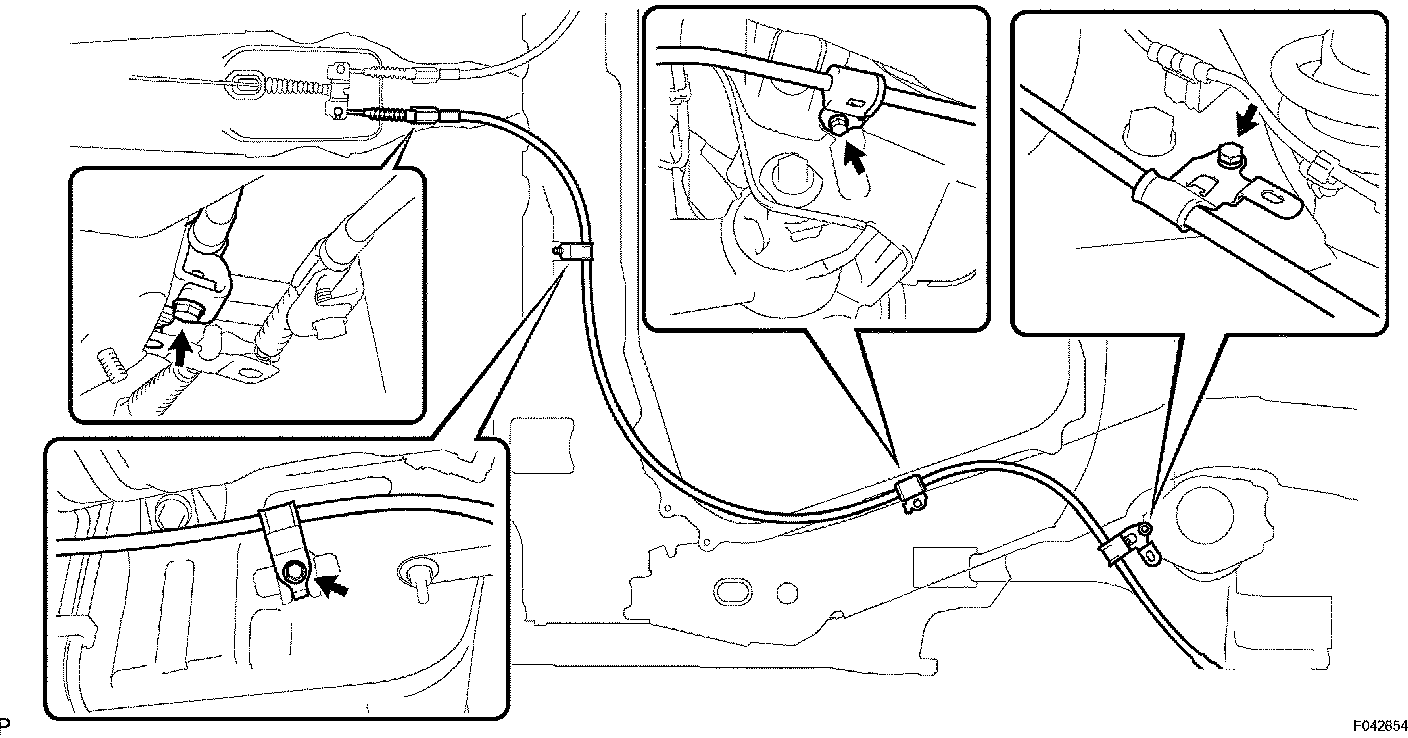 P

F042654